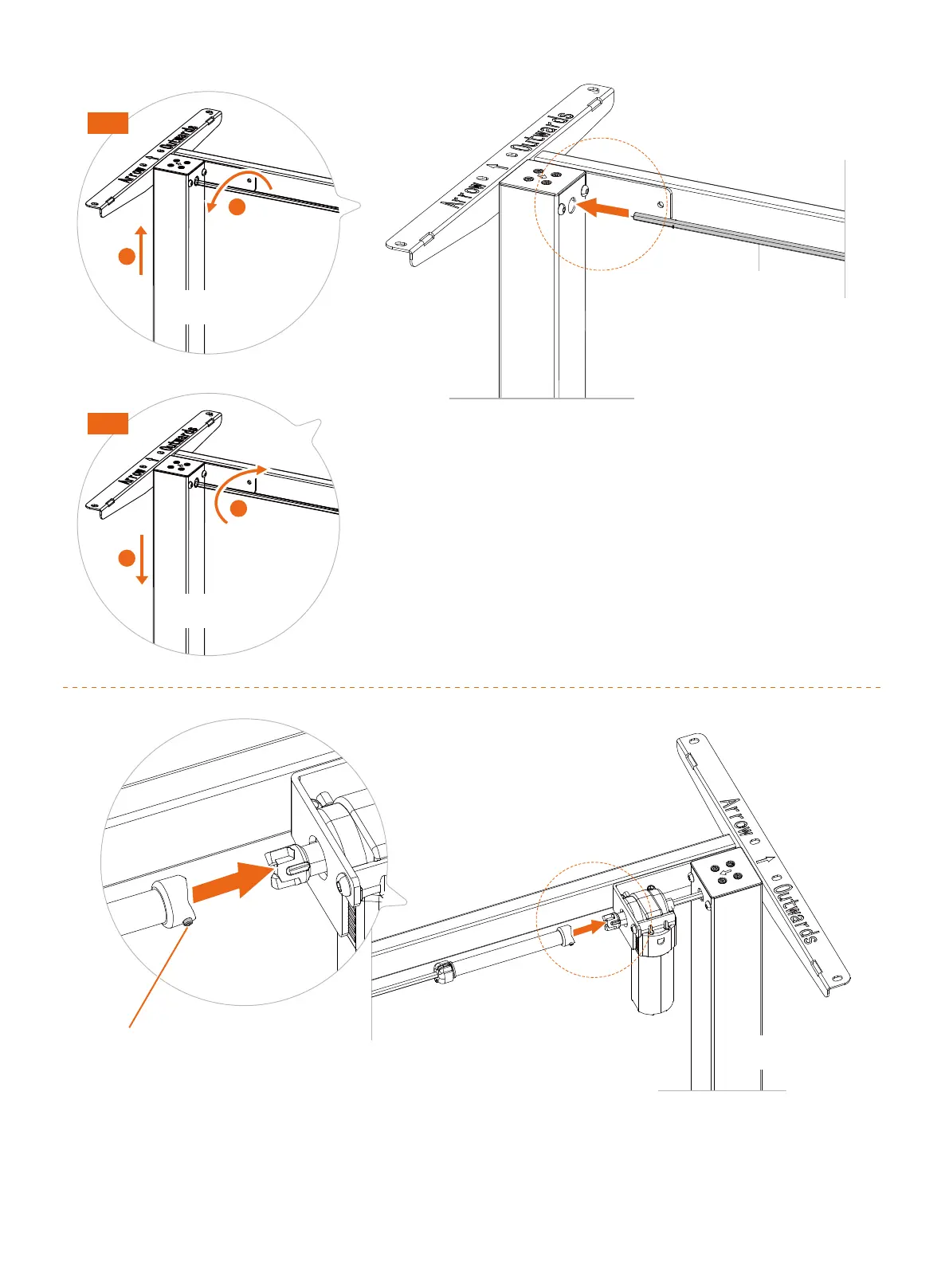 Arrow Outwards

Arrow Outwards

Arrow Outwards

Arrow Outwards