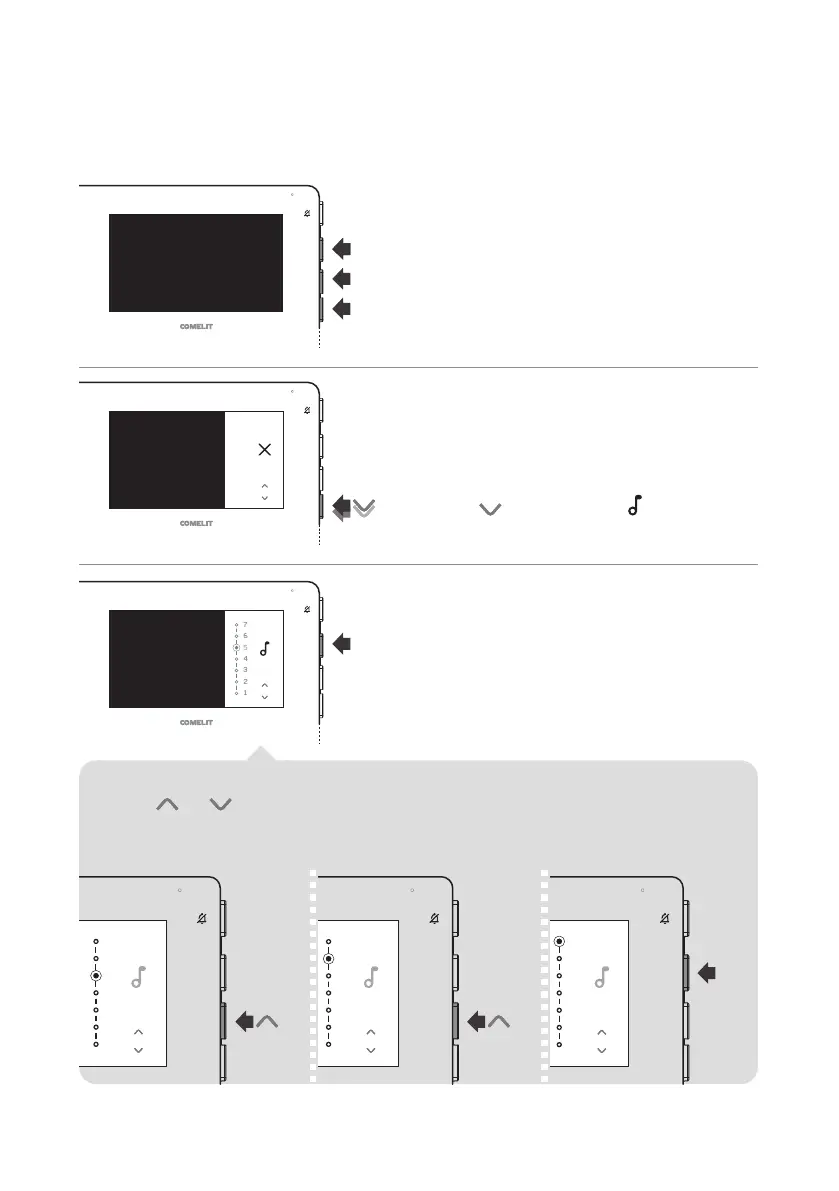 COMELIT

COMELIT

7
6
5
4
3
2
1

COMELIT