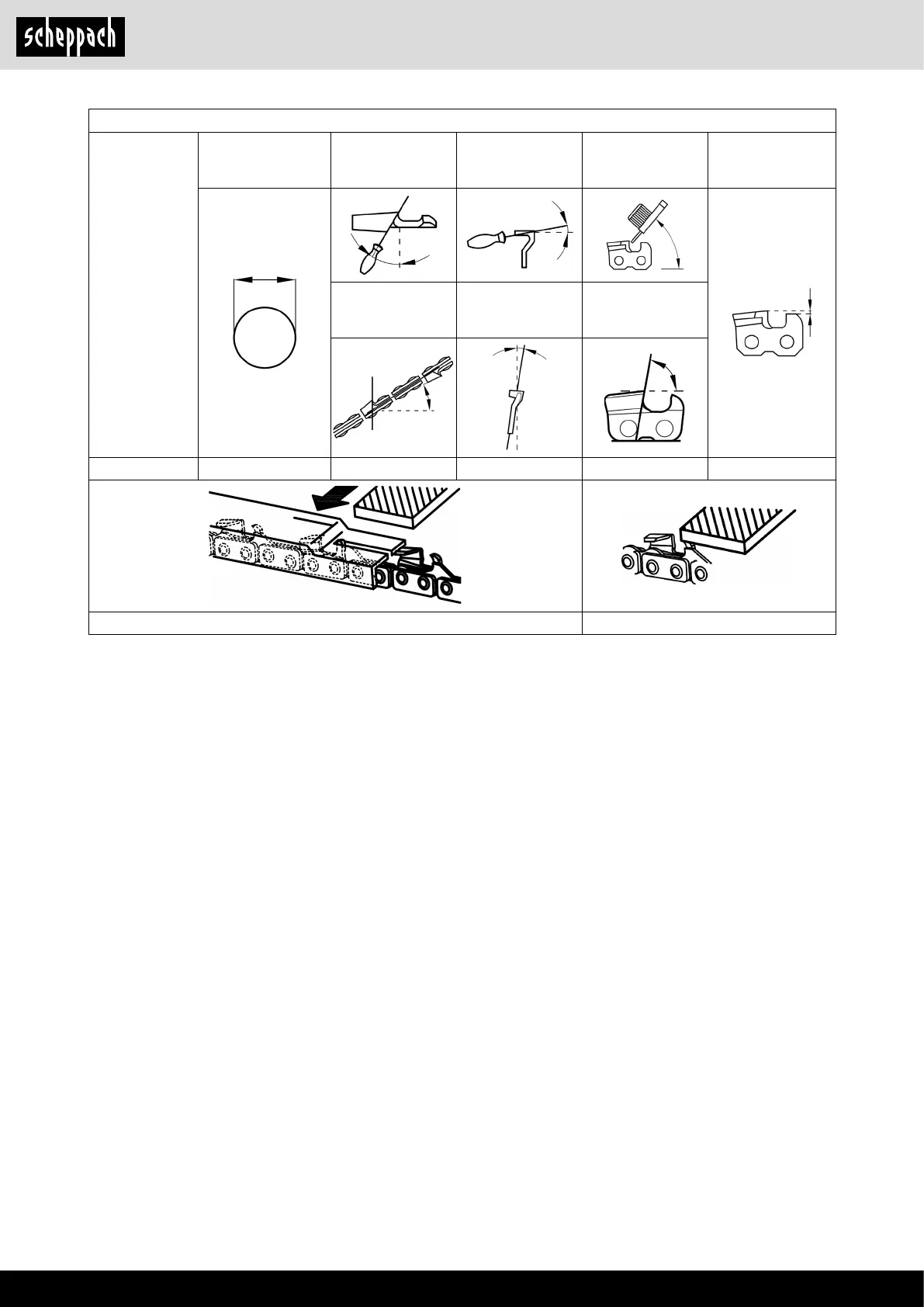 scheppach