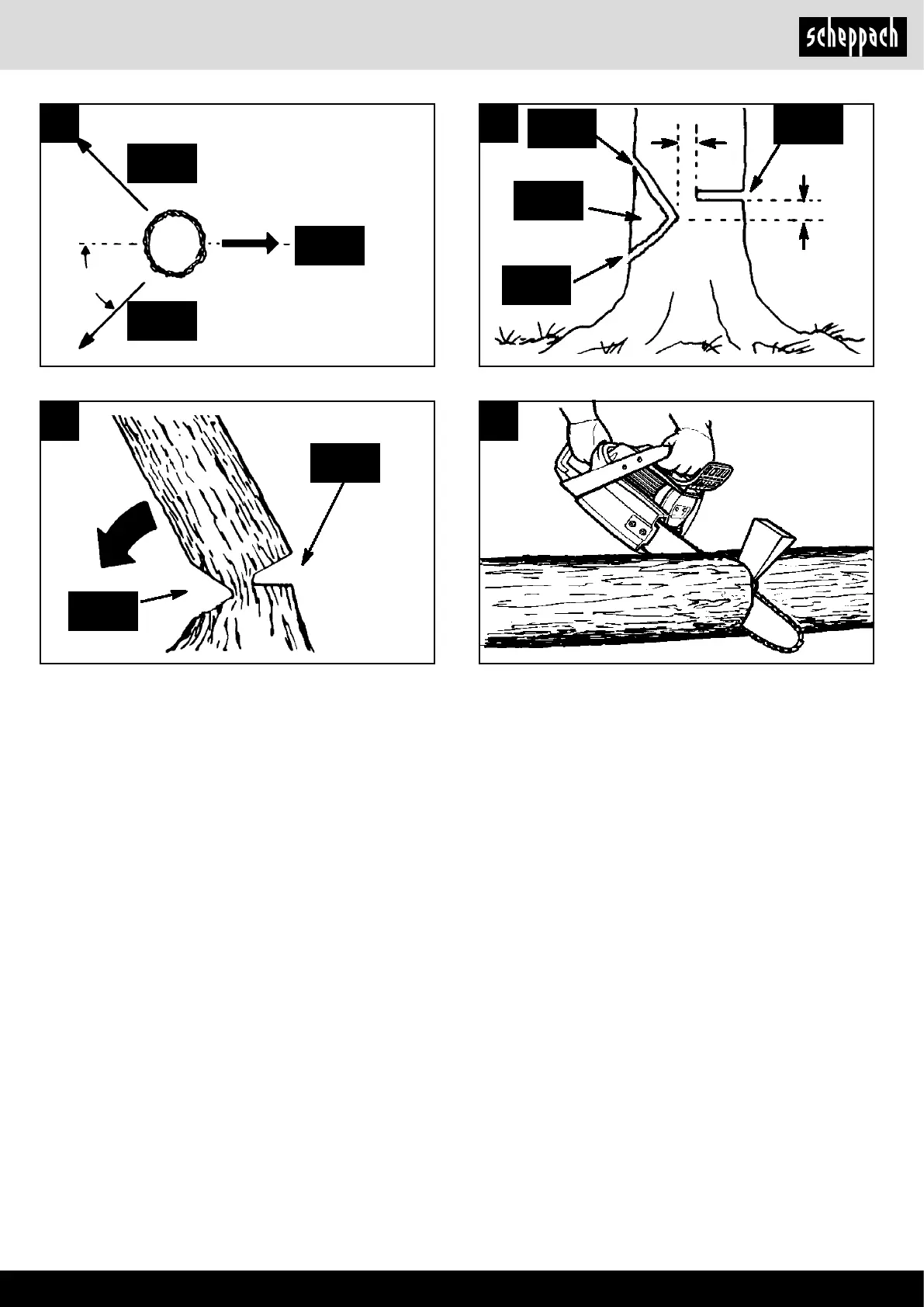 scheppach