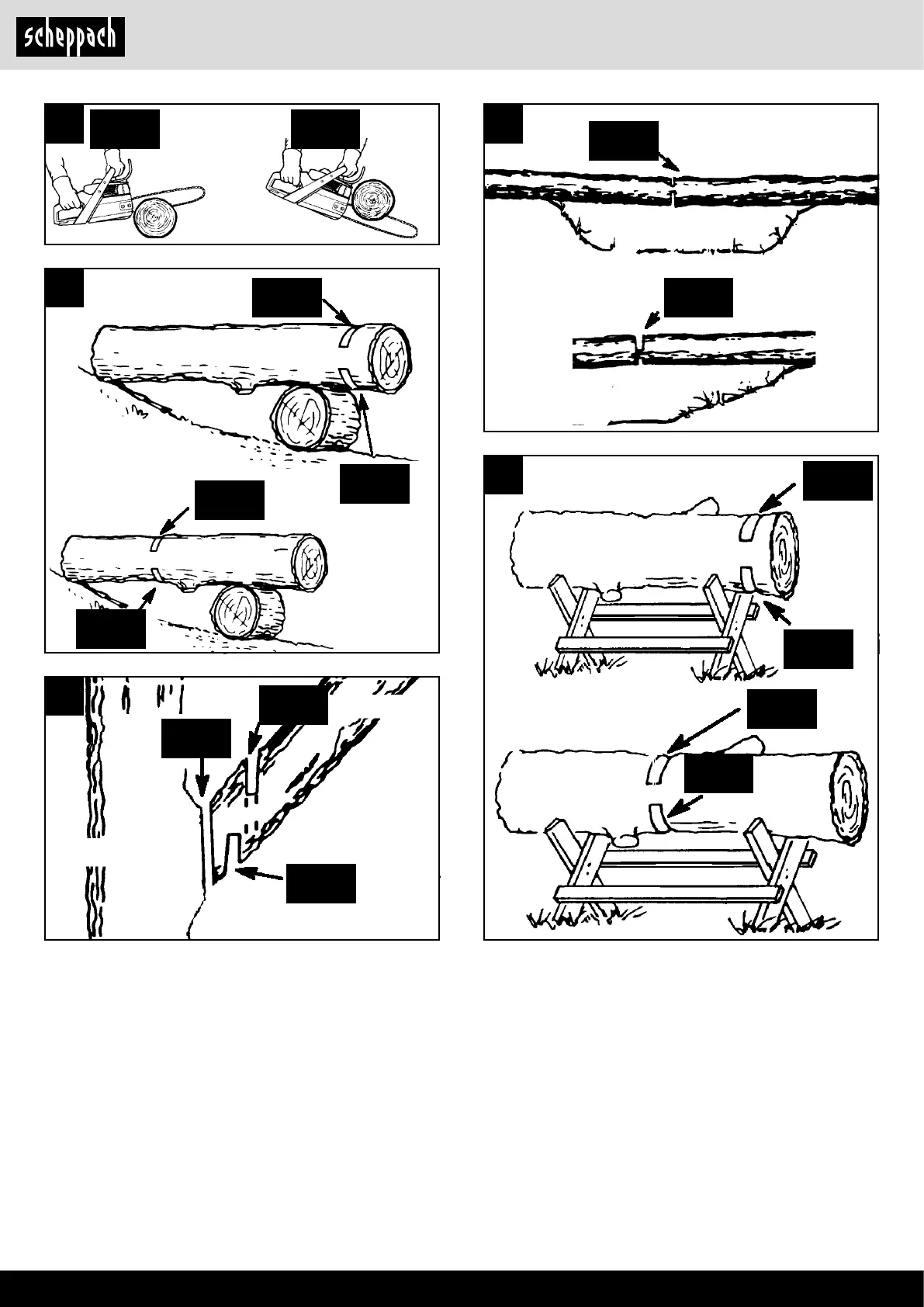 scheppach