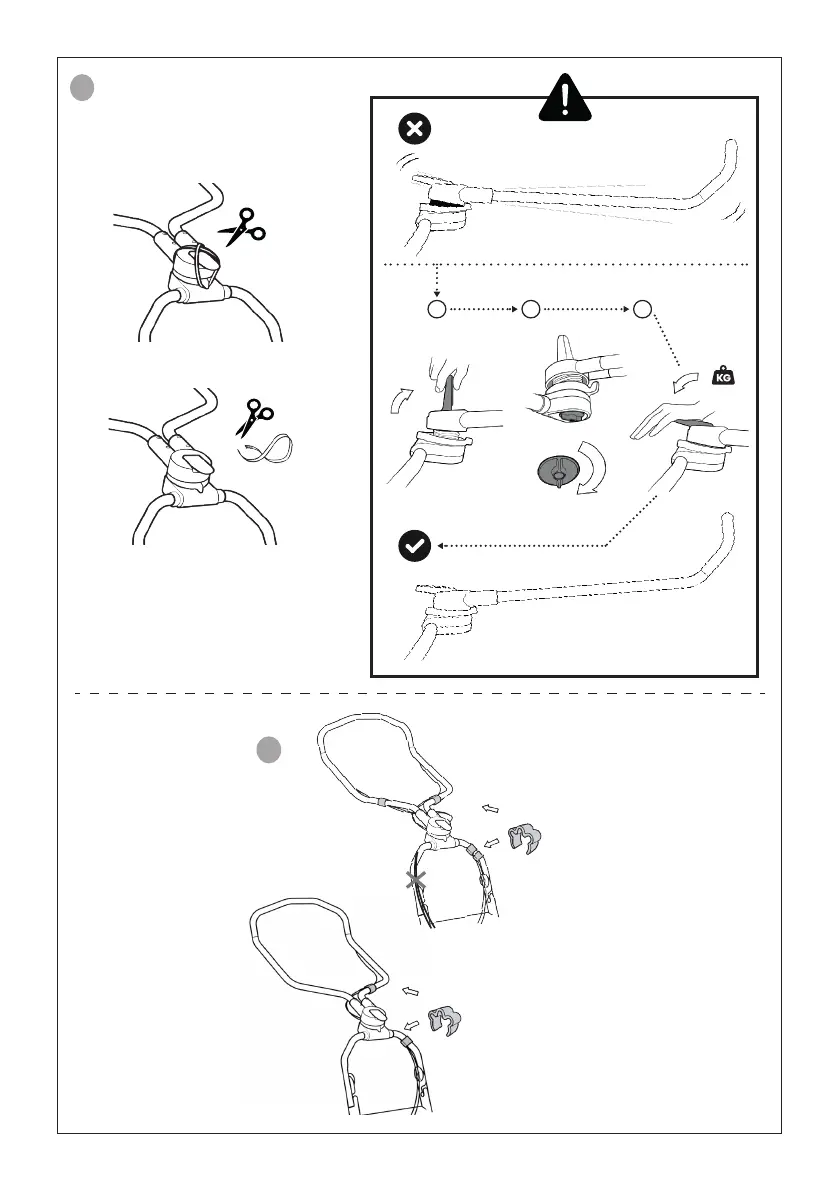 KG