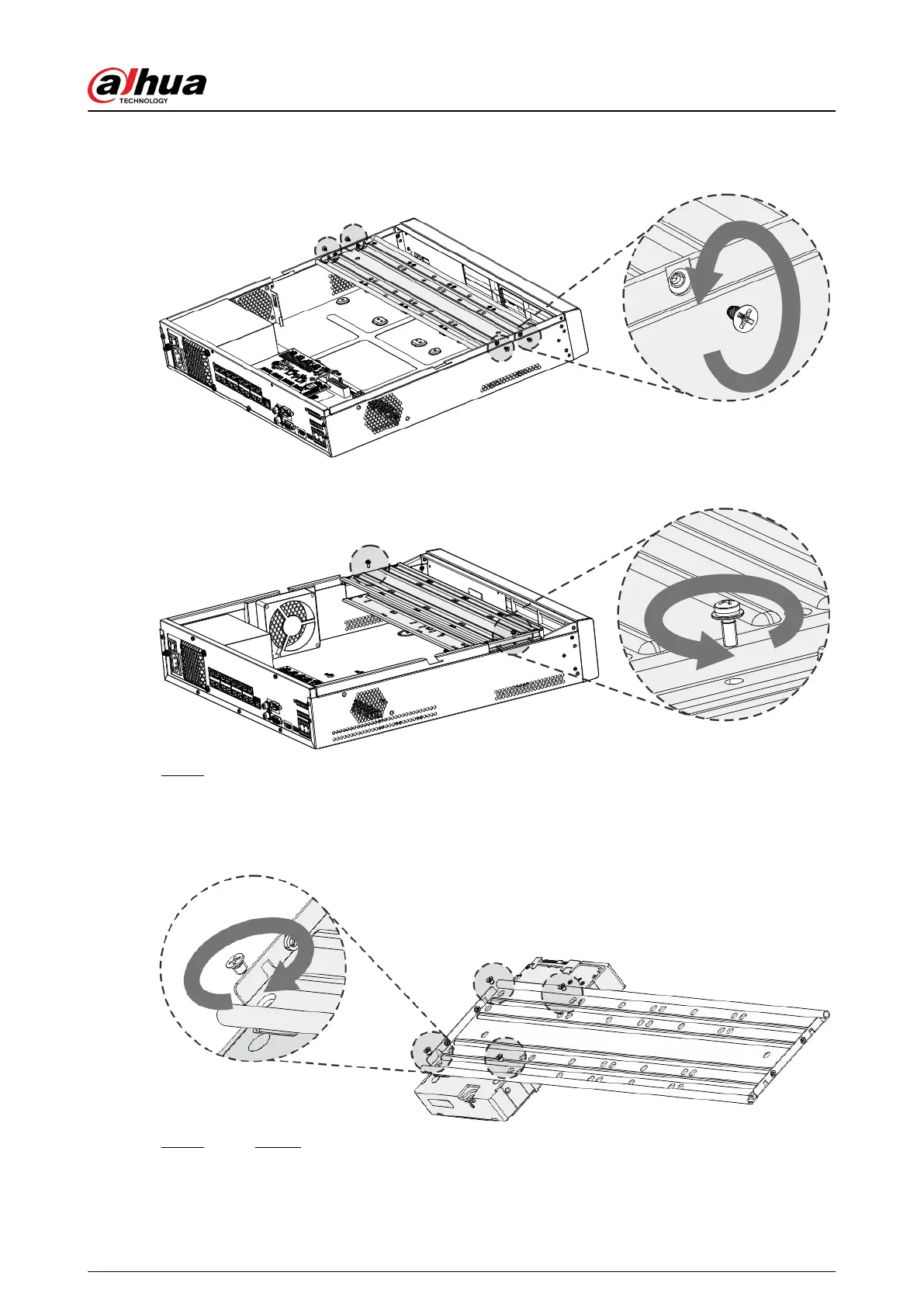 alhua
TECHNOLOGY