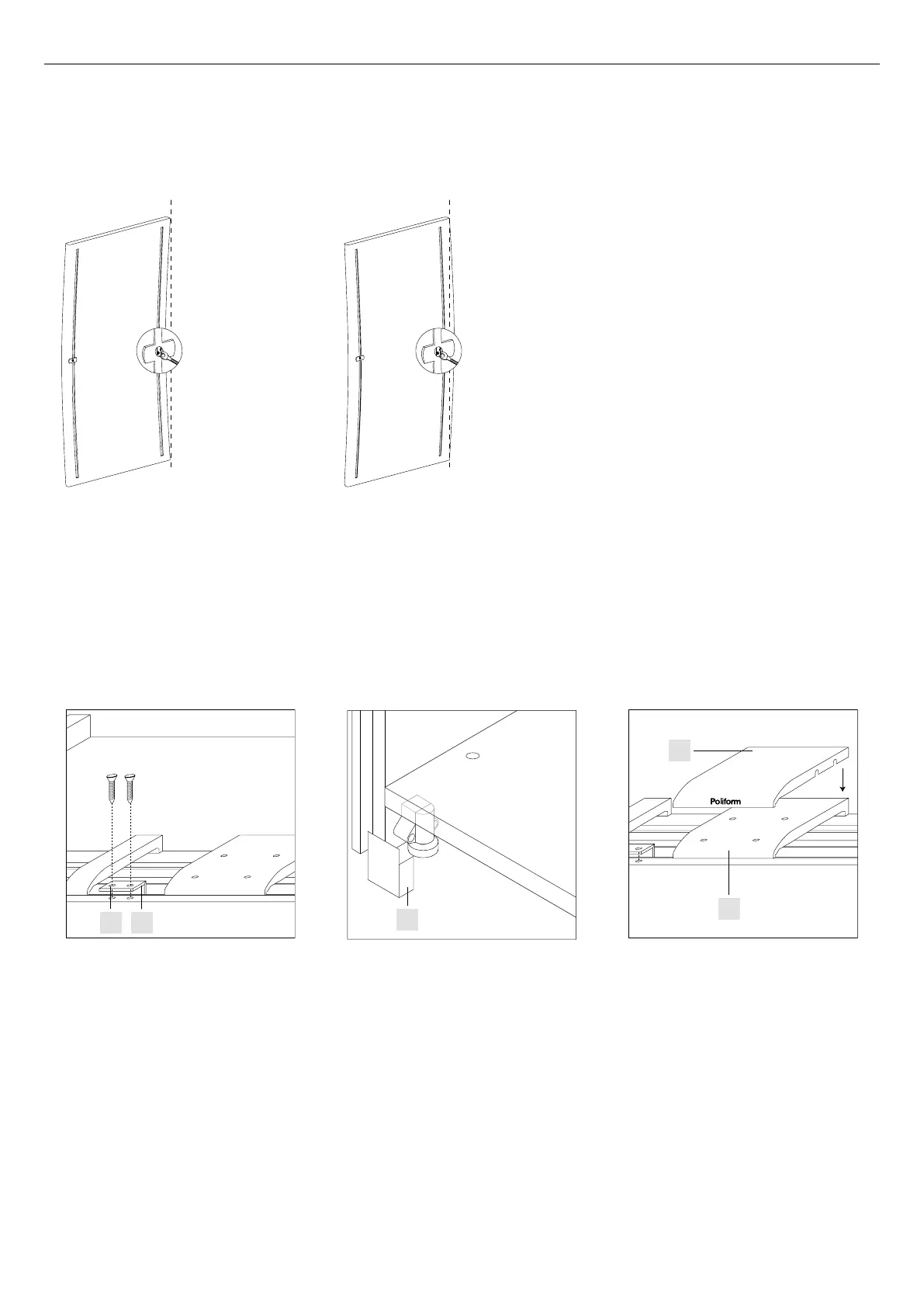 Poliform