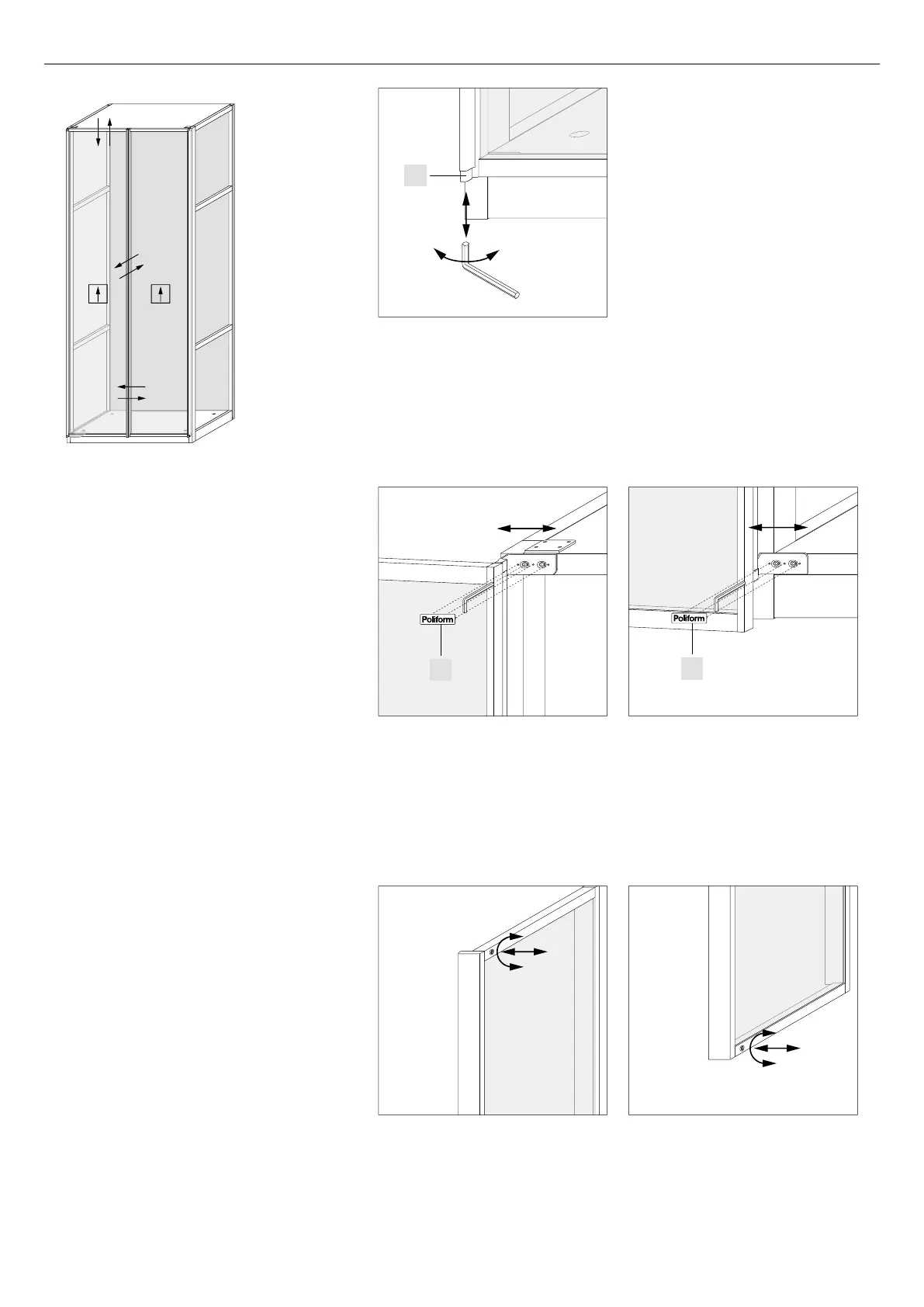 Poliform

Poliform