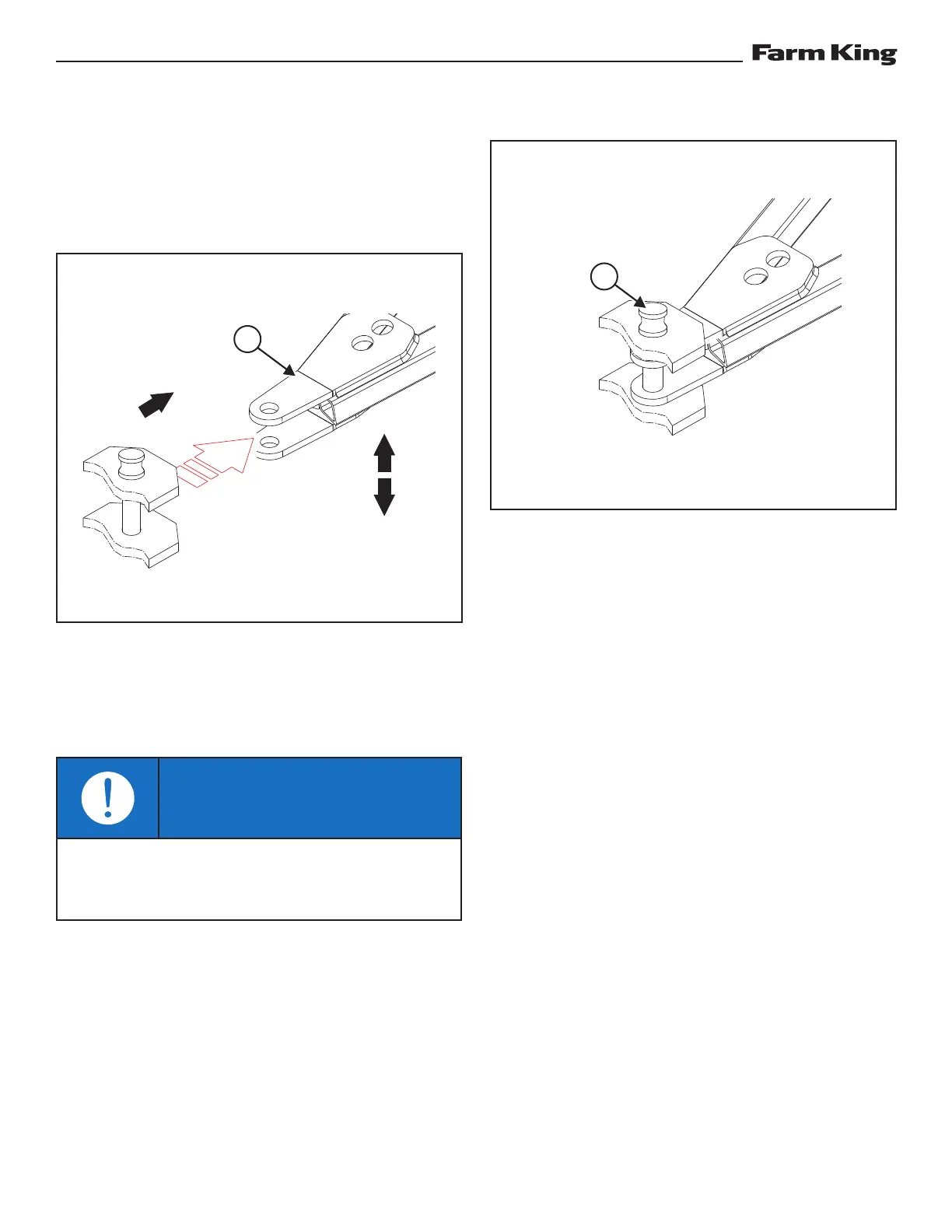 Farm King