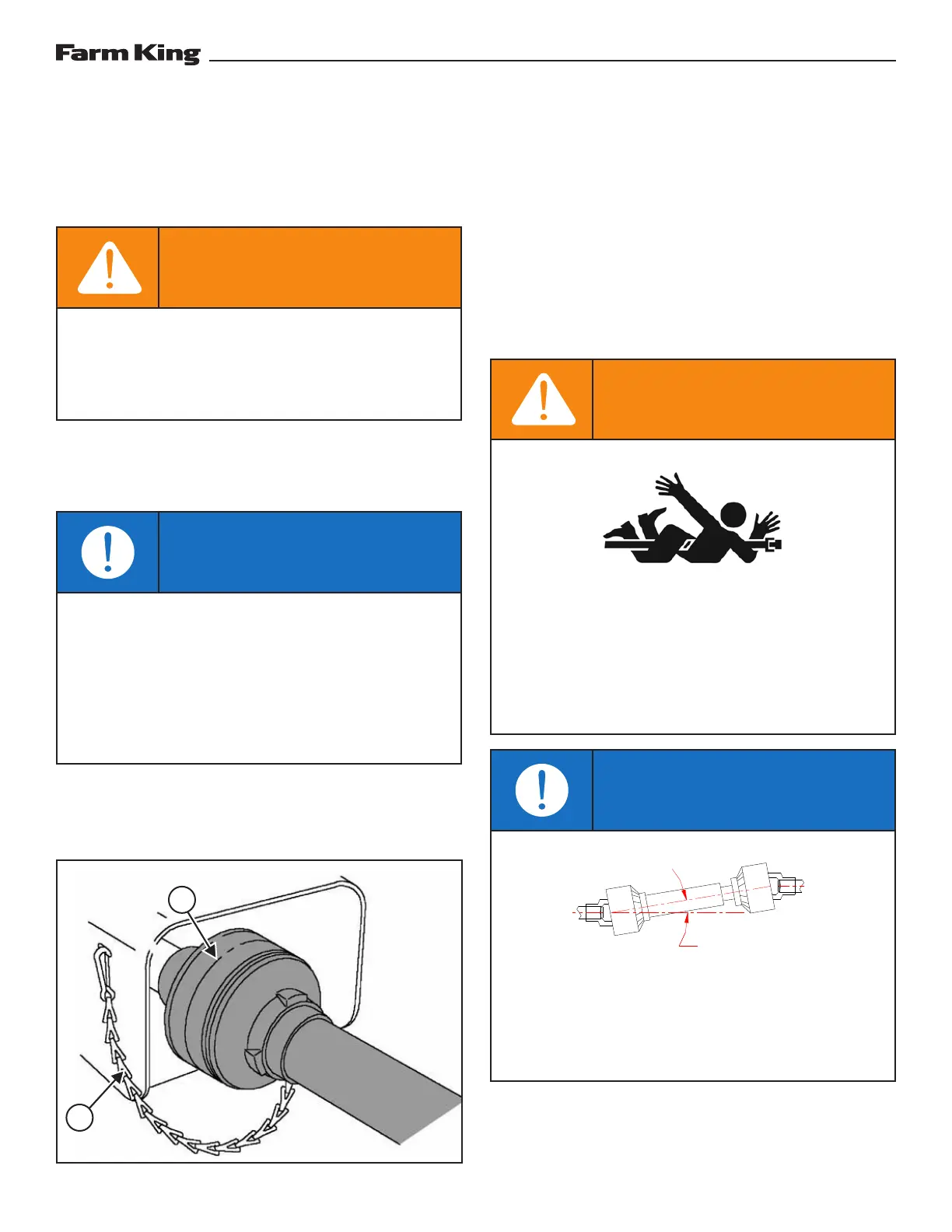 Farm King