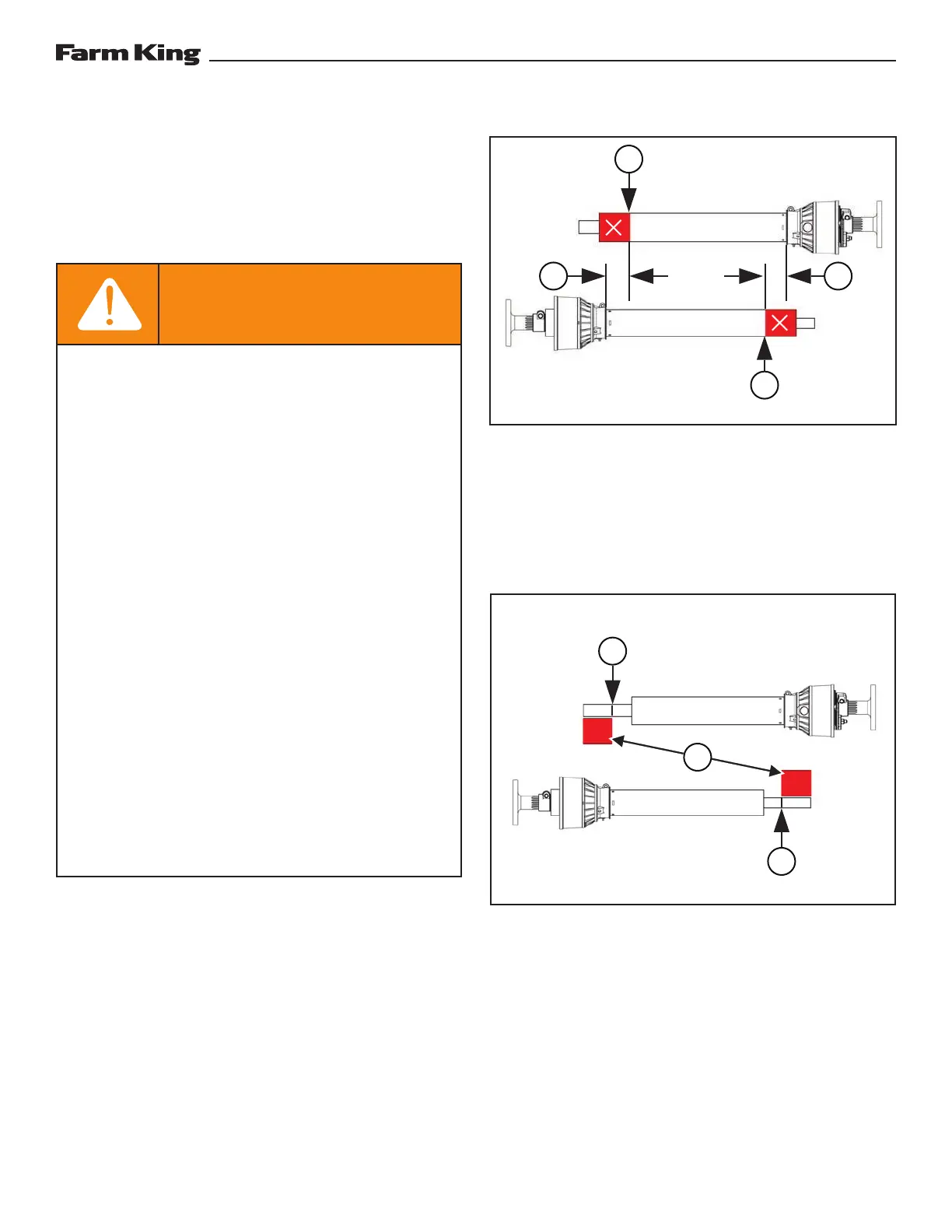 Farm King