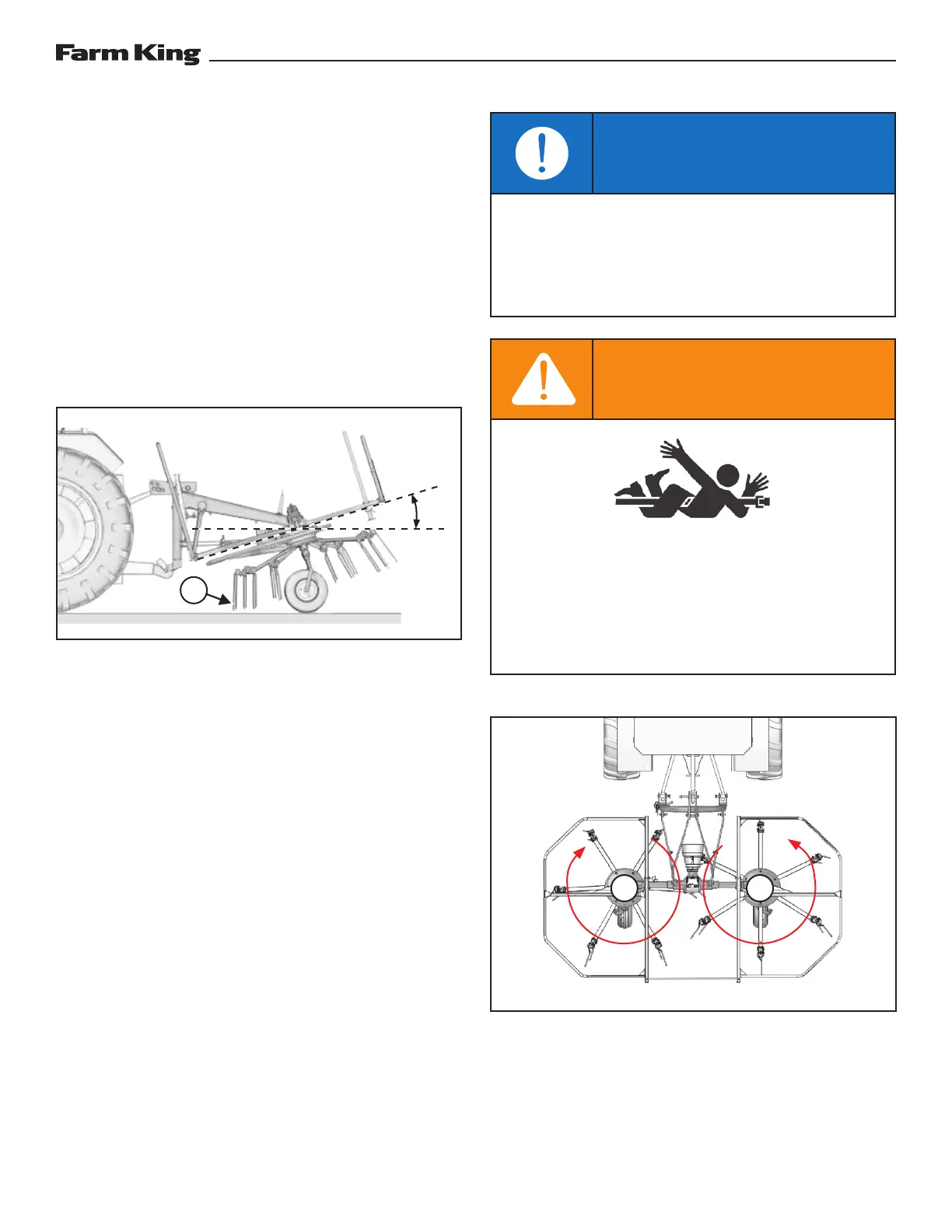 Farm King