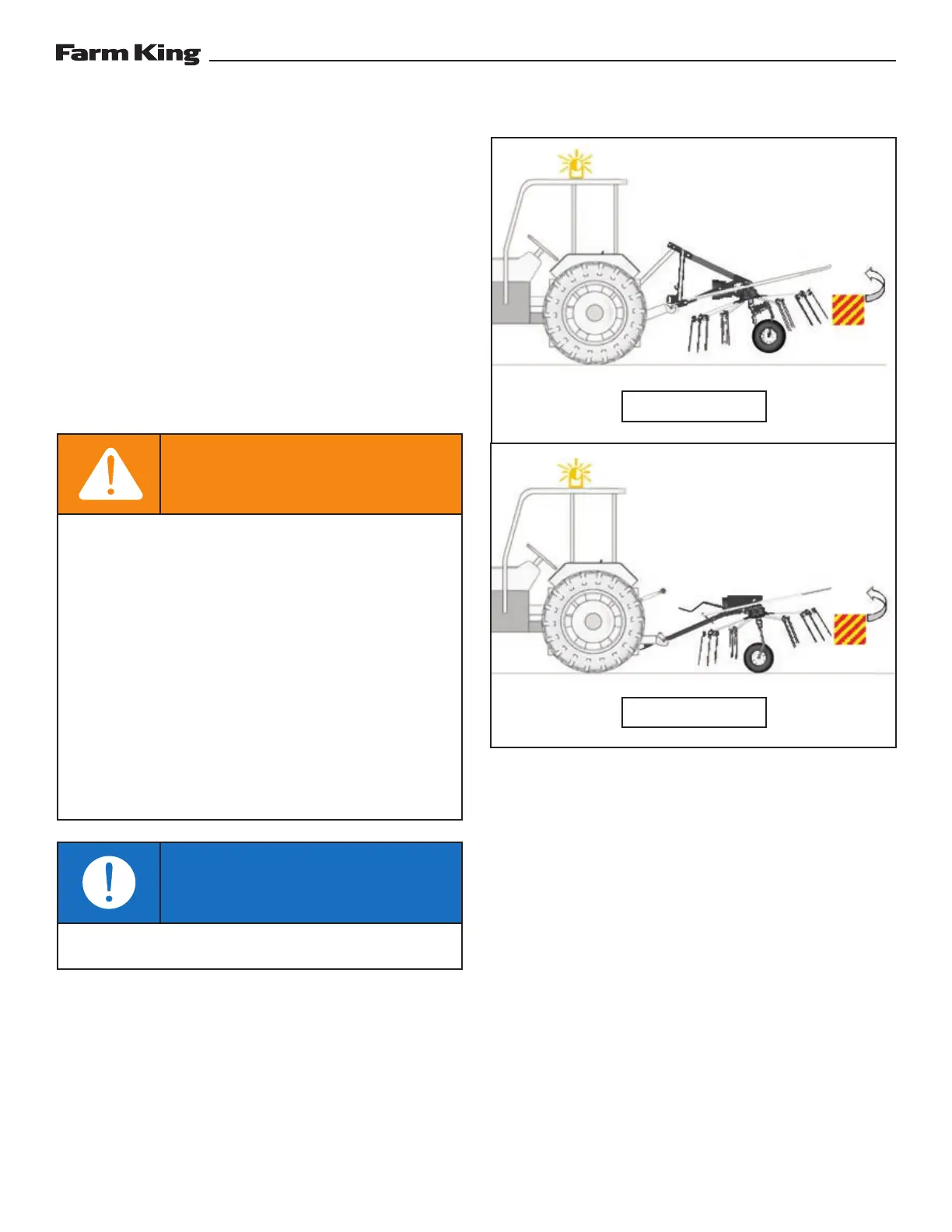 Farm King