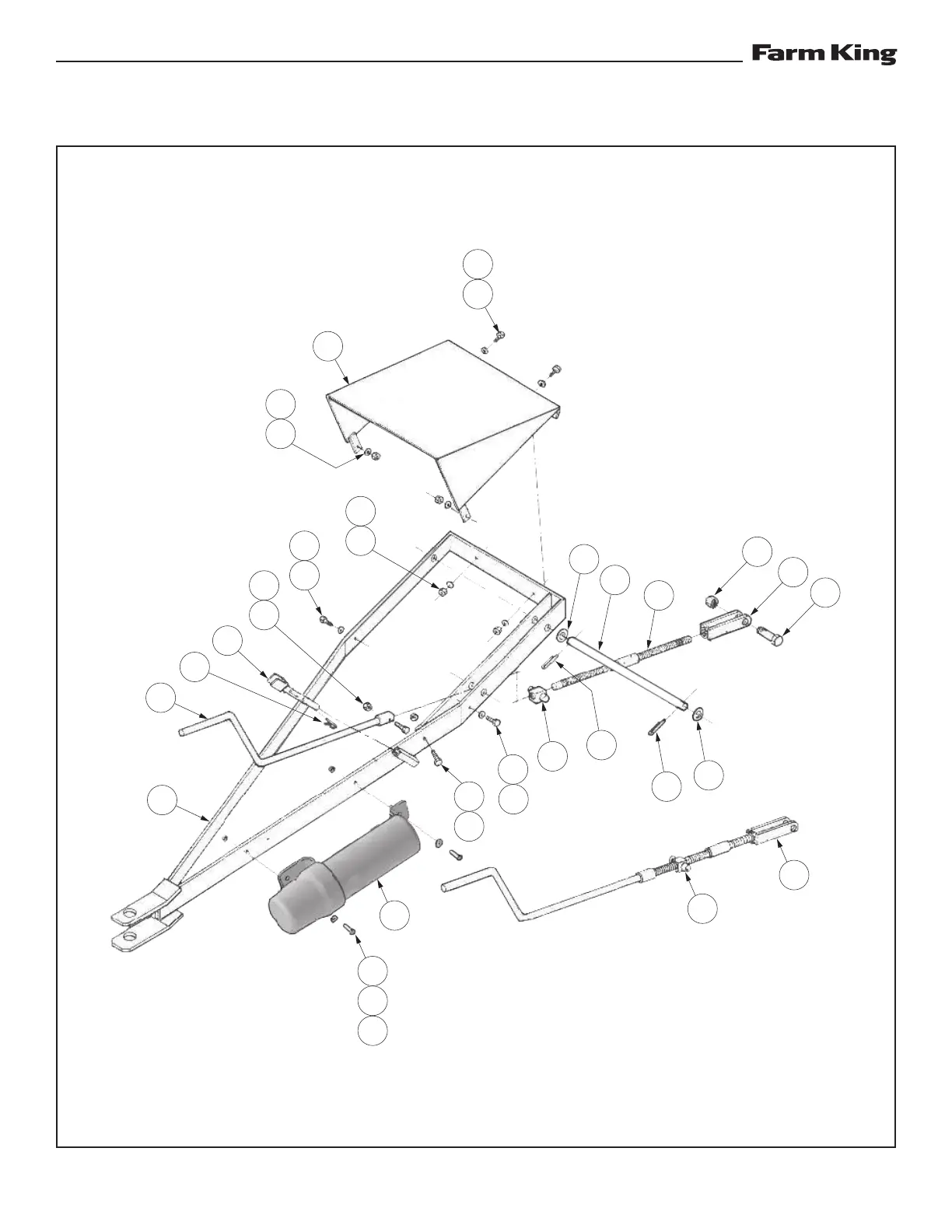 Farm King