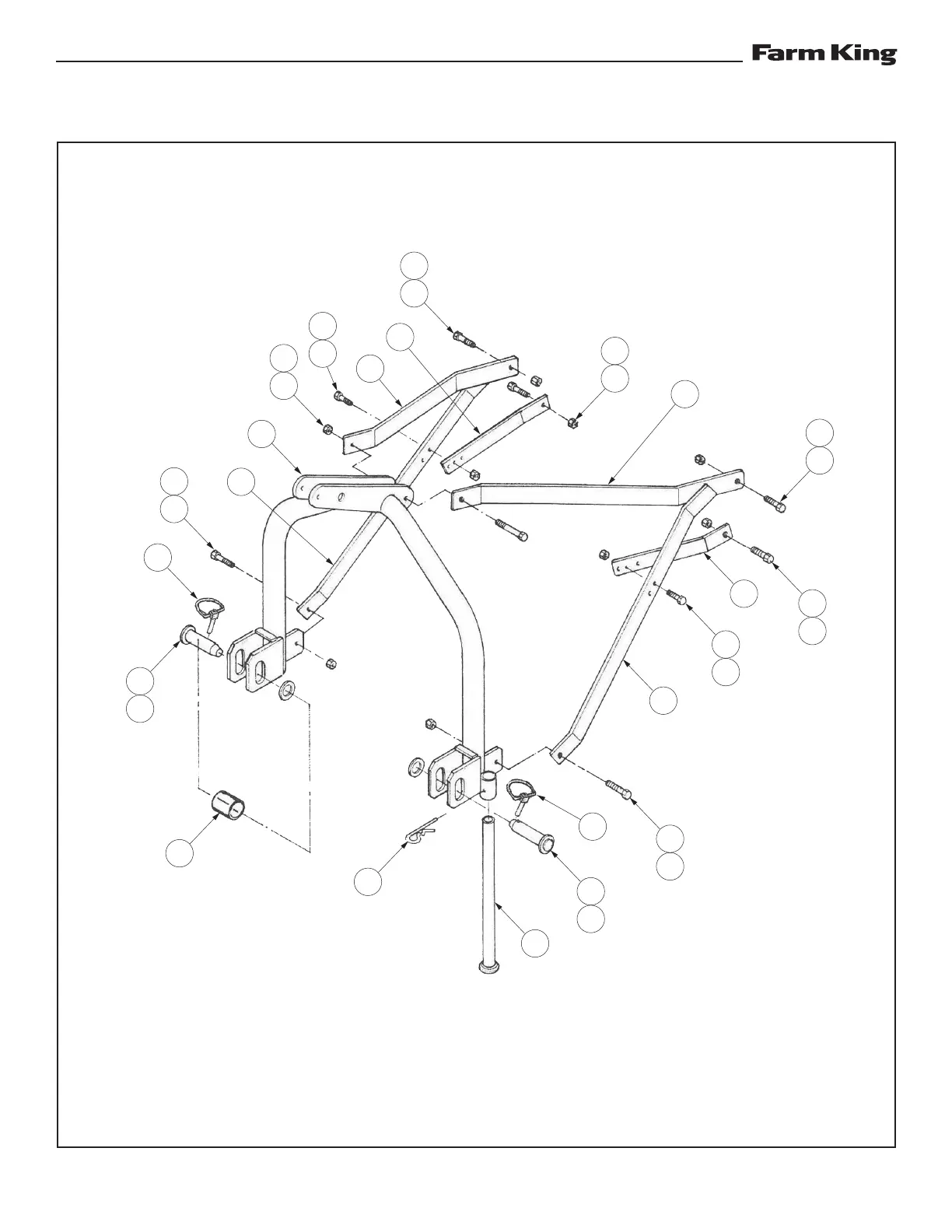 Farm King