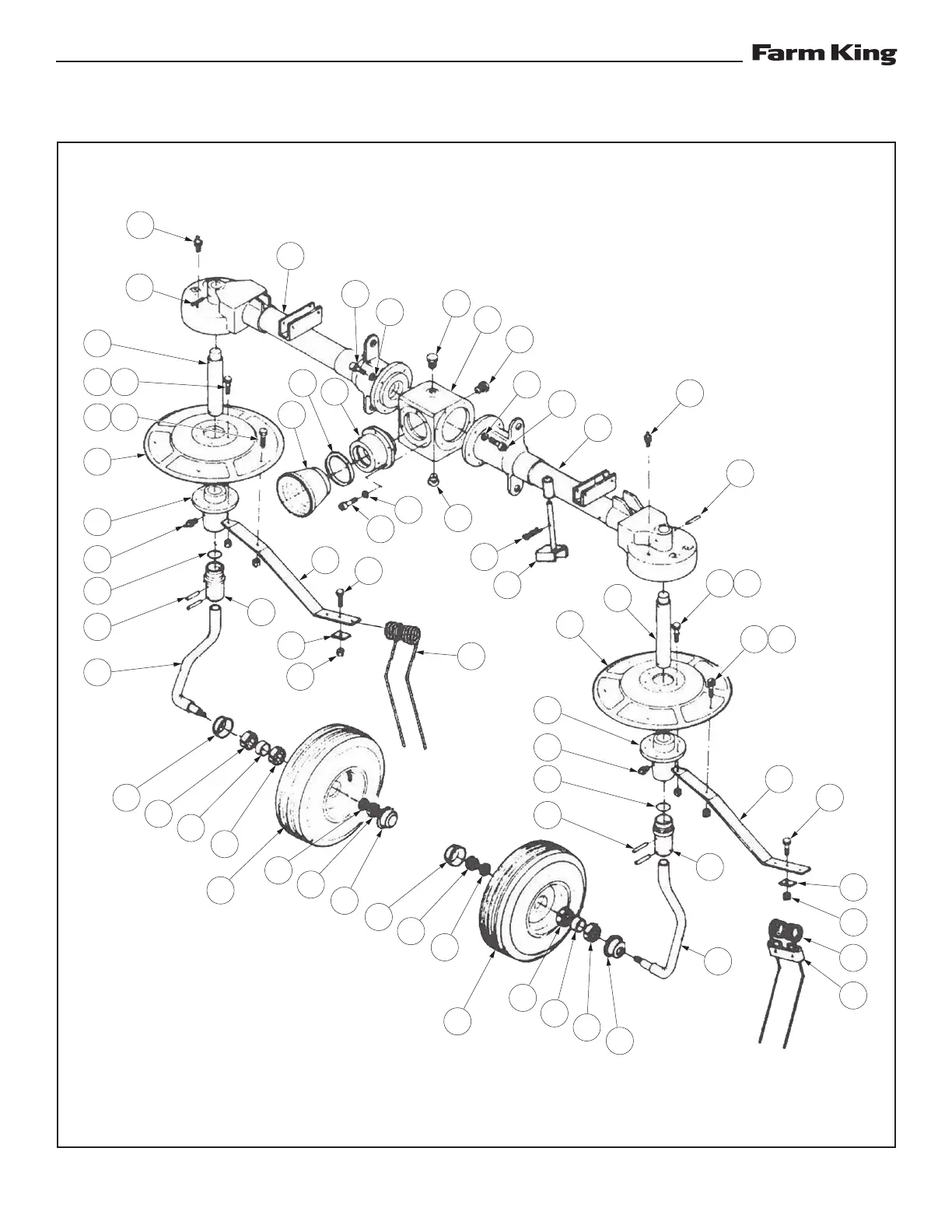 Farm King