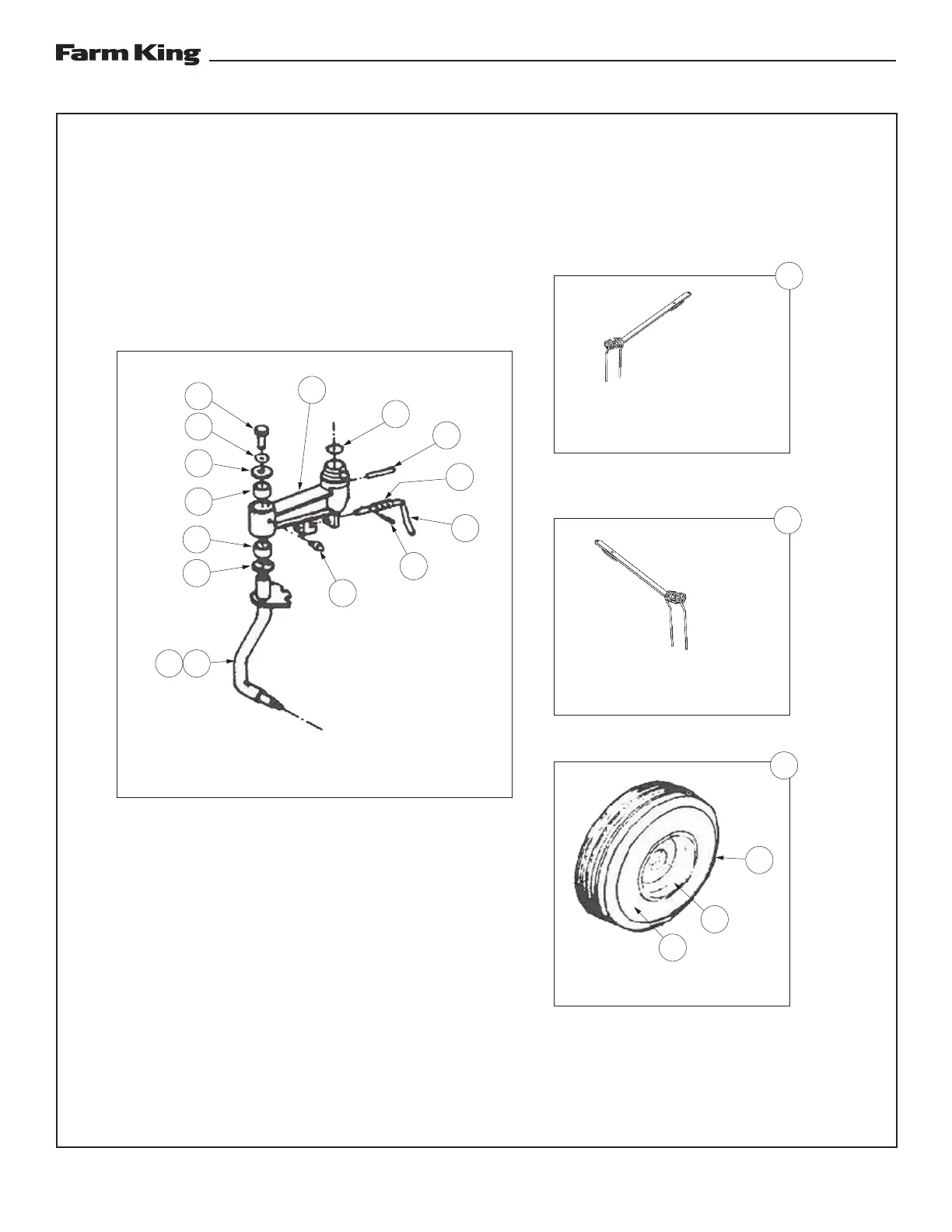 Farm King