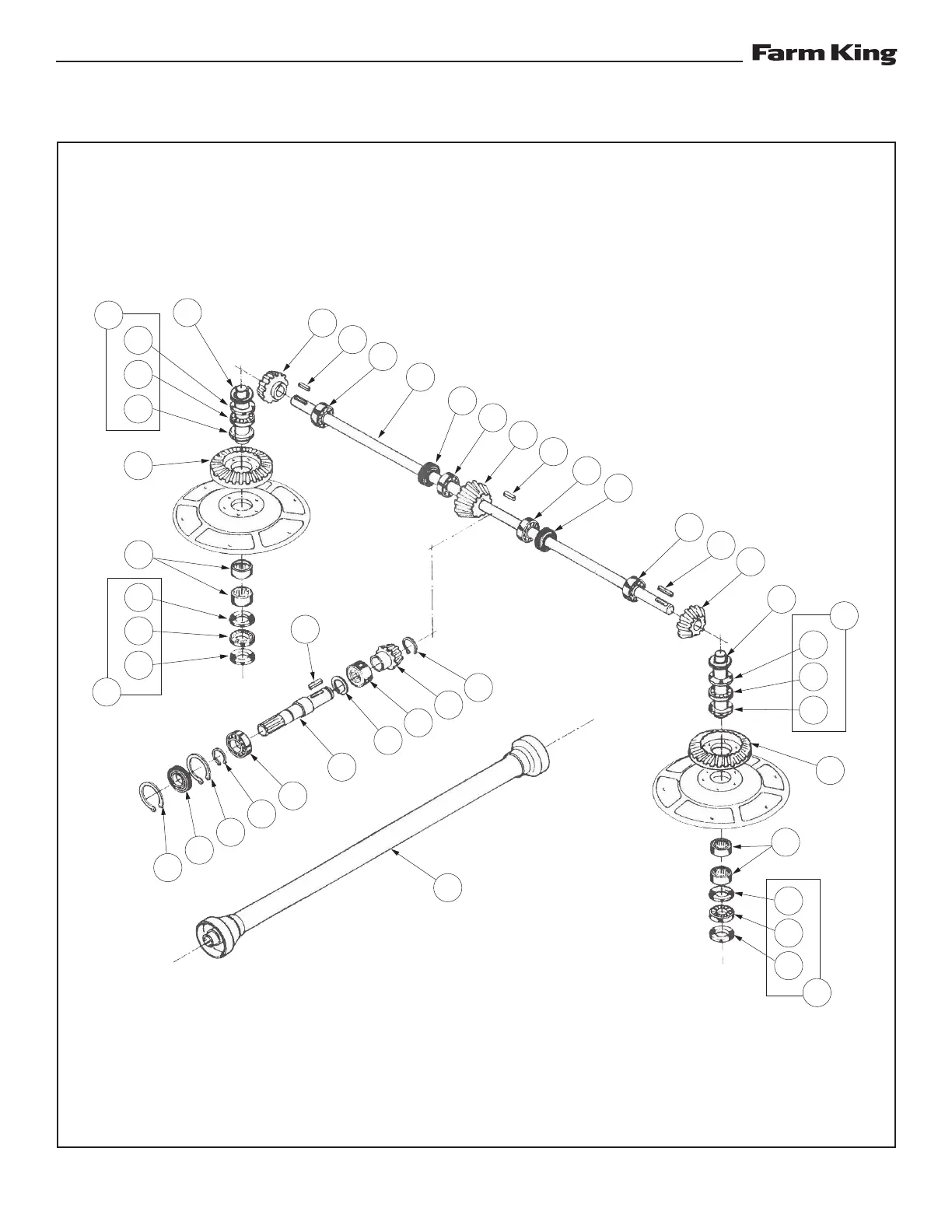 Farm King