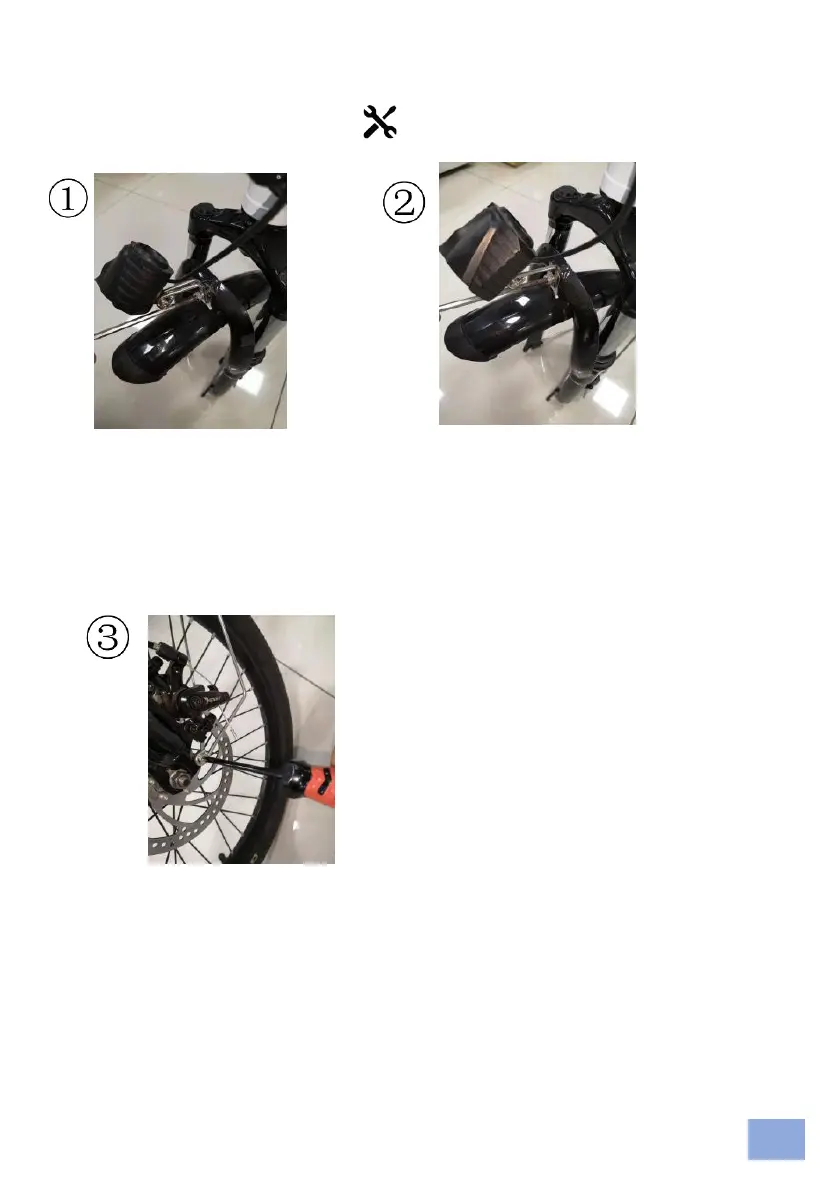 ①

②

③