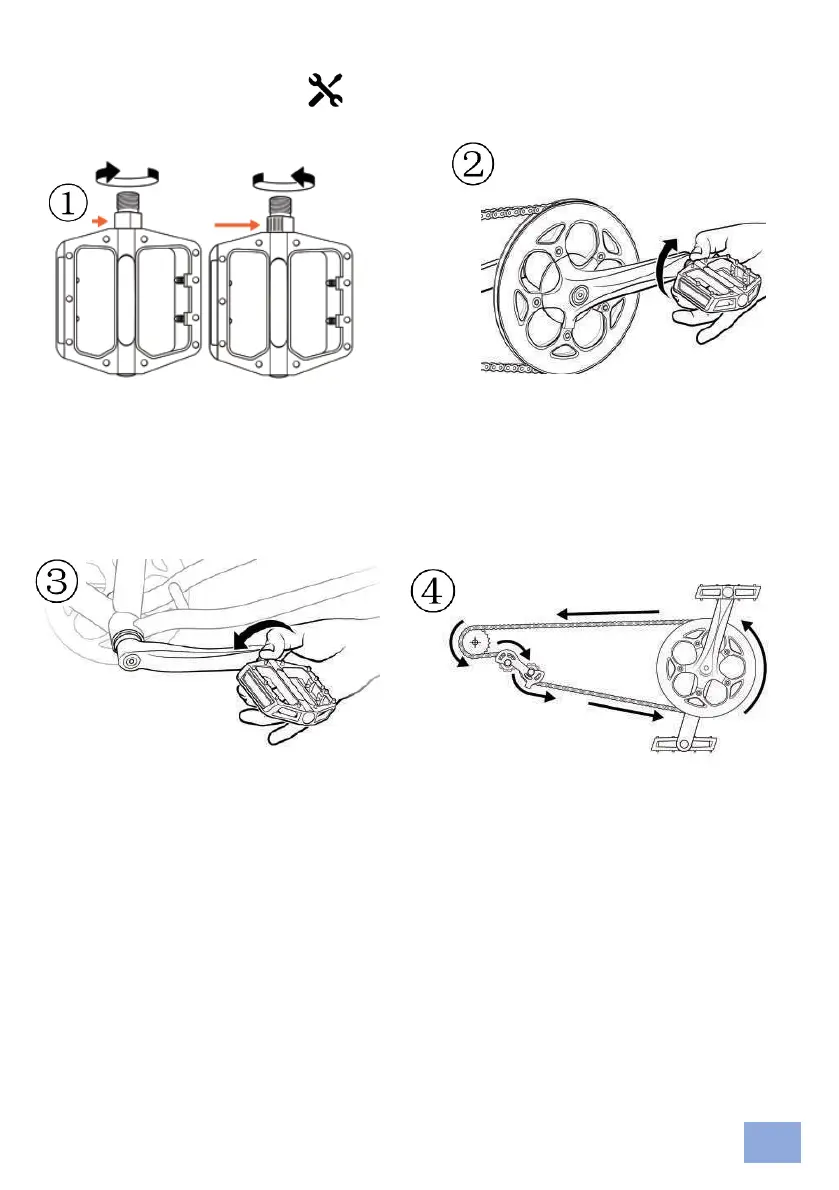 ①

②

③

④