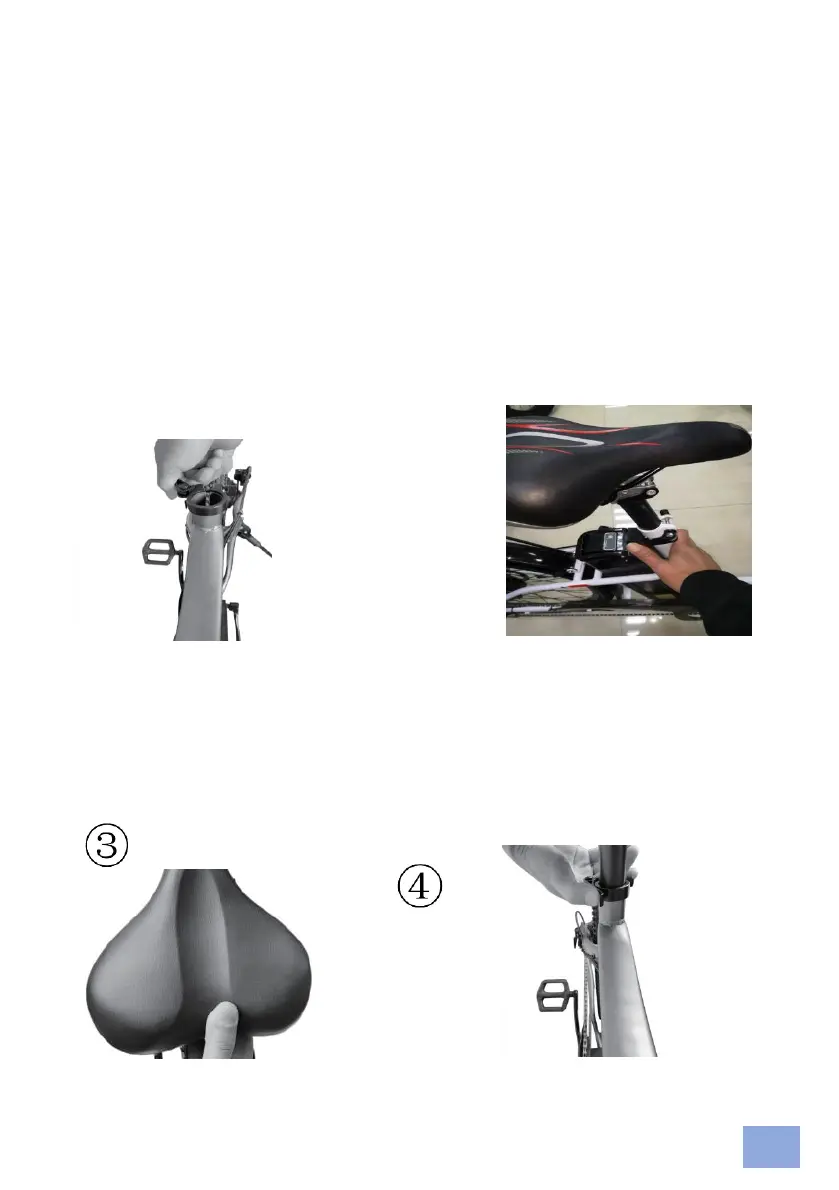 ③

④