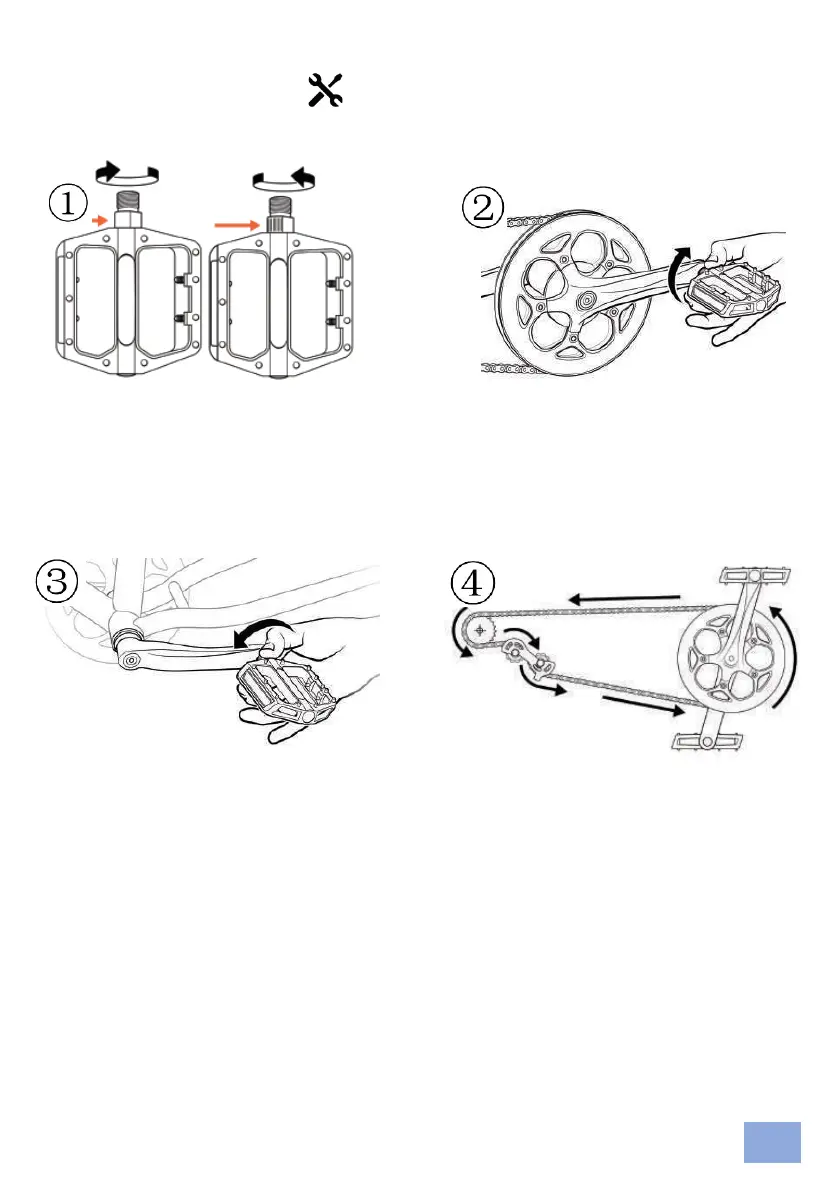 ①

②

③

④