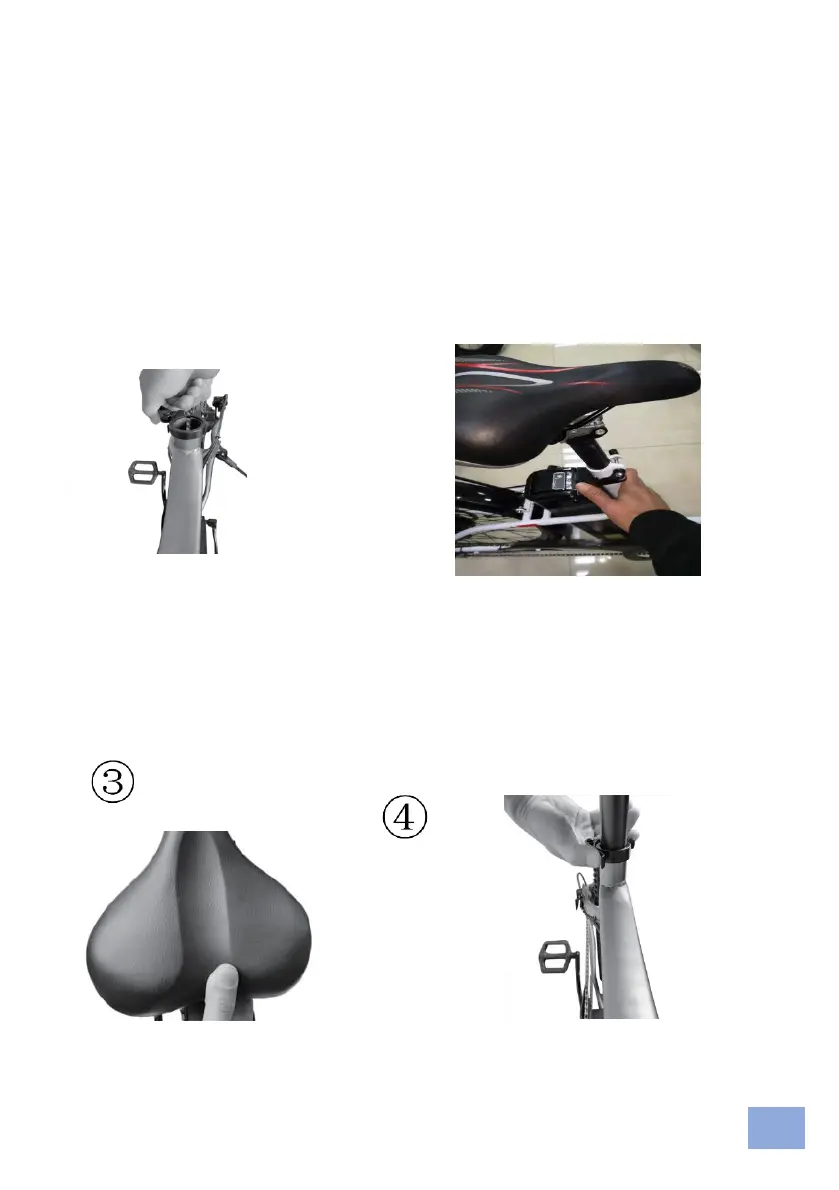 ③

④