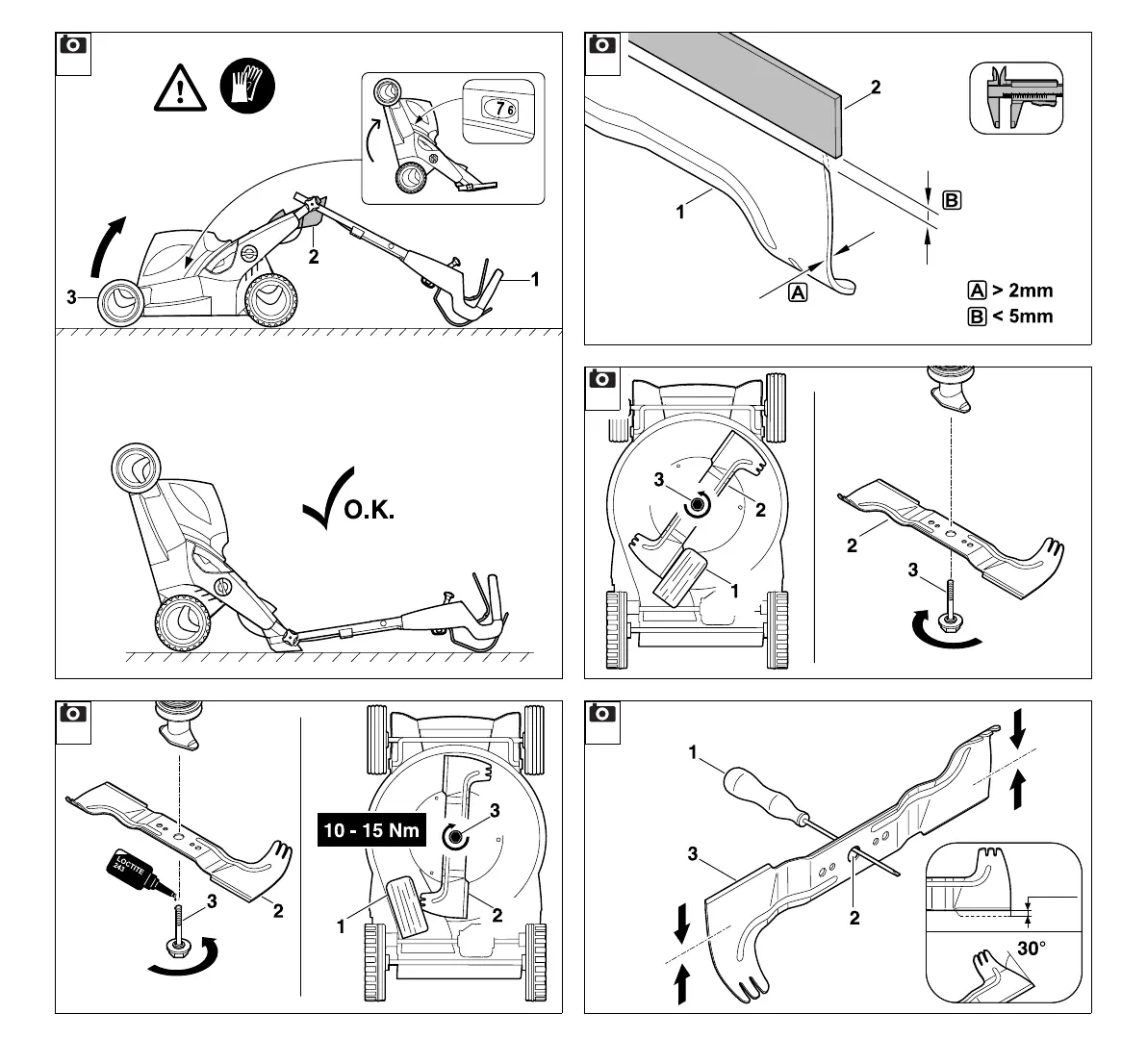 7 6

2

3

1

O.K.

2

1

B

A

A > 2mm
B < 5mm

3

2

1

2

3

LOCTITE 243

3

2

10 - 15 Nm

3

1

2

1

3

2

30°