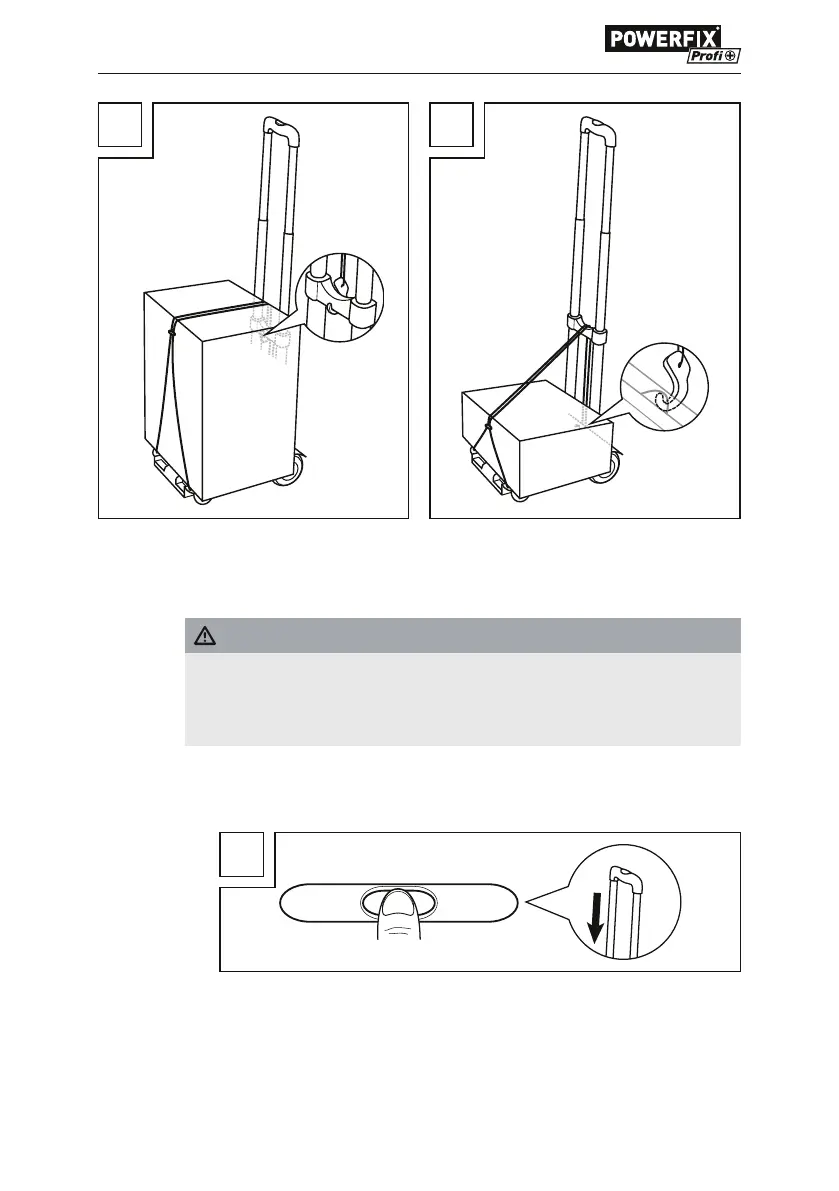 POWERFIX Profi