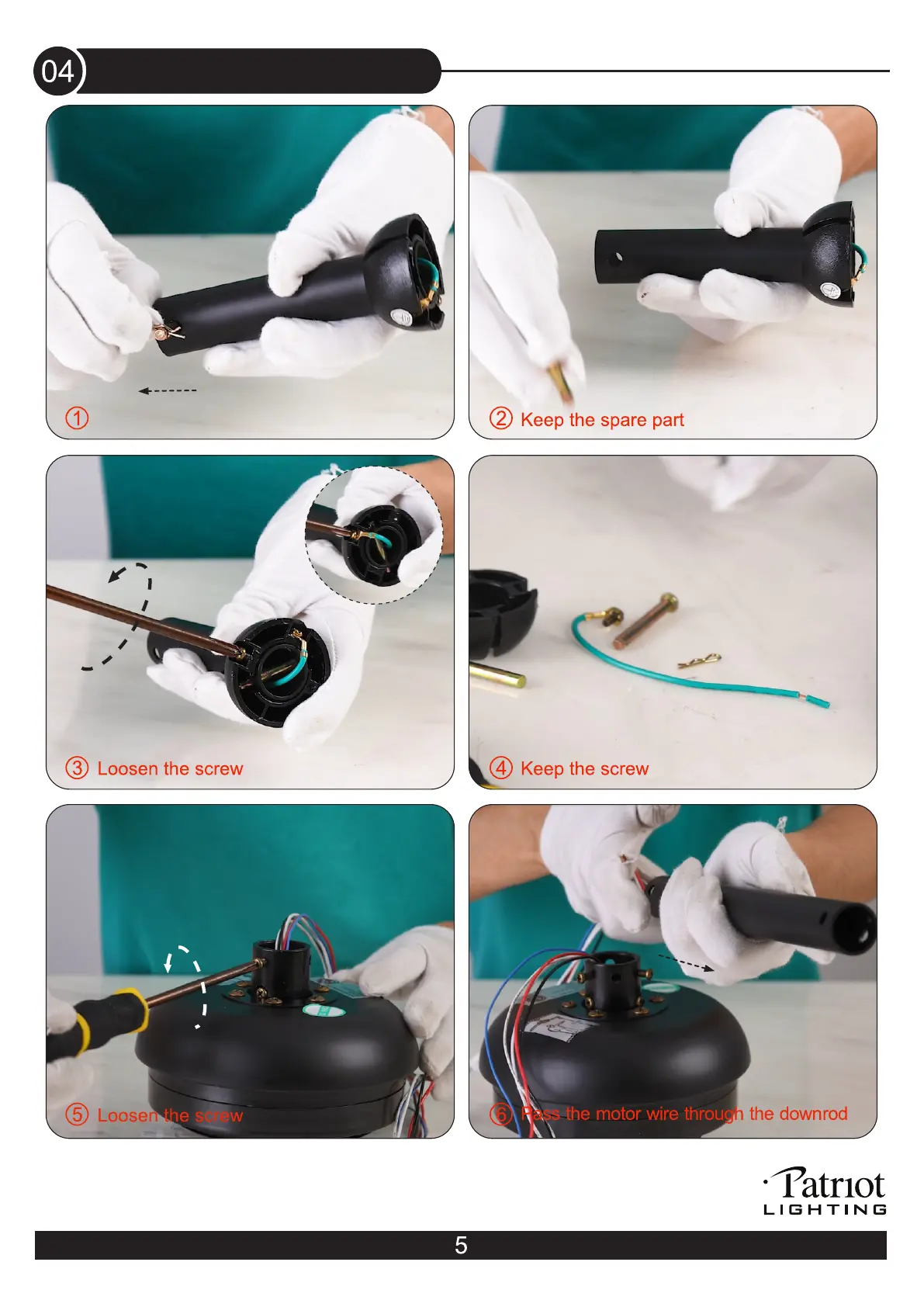 04

①

② Keep the spare part

③ Loosen the screw

④ Keep the screw

⑤ Loosen the screw

⑥ Pass the motor wire through the downrod

Patriot LIGHTING

5