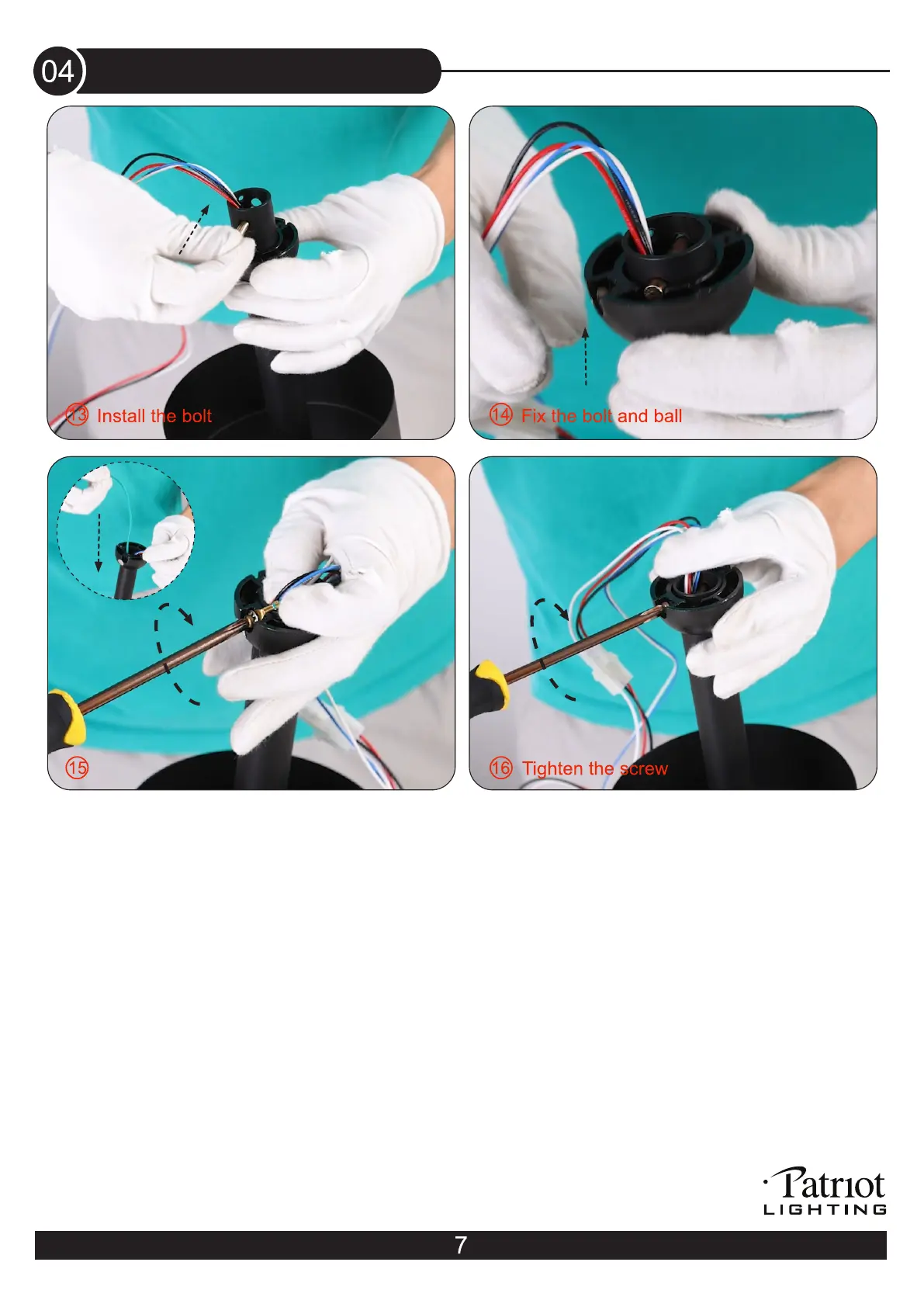 04

⑬ Install the bolt

⑭ Fix the bolt and ball

⑮

⑯ Tighten the screw

Patriot LIGHTING

7