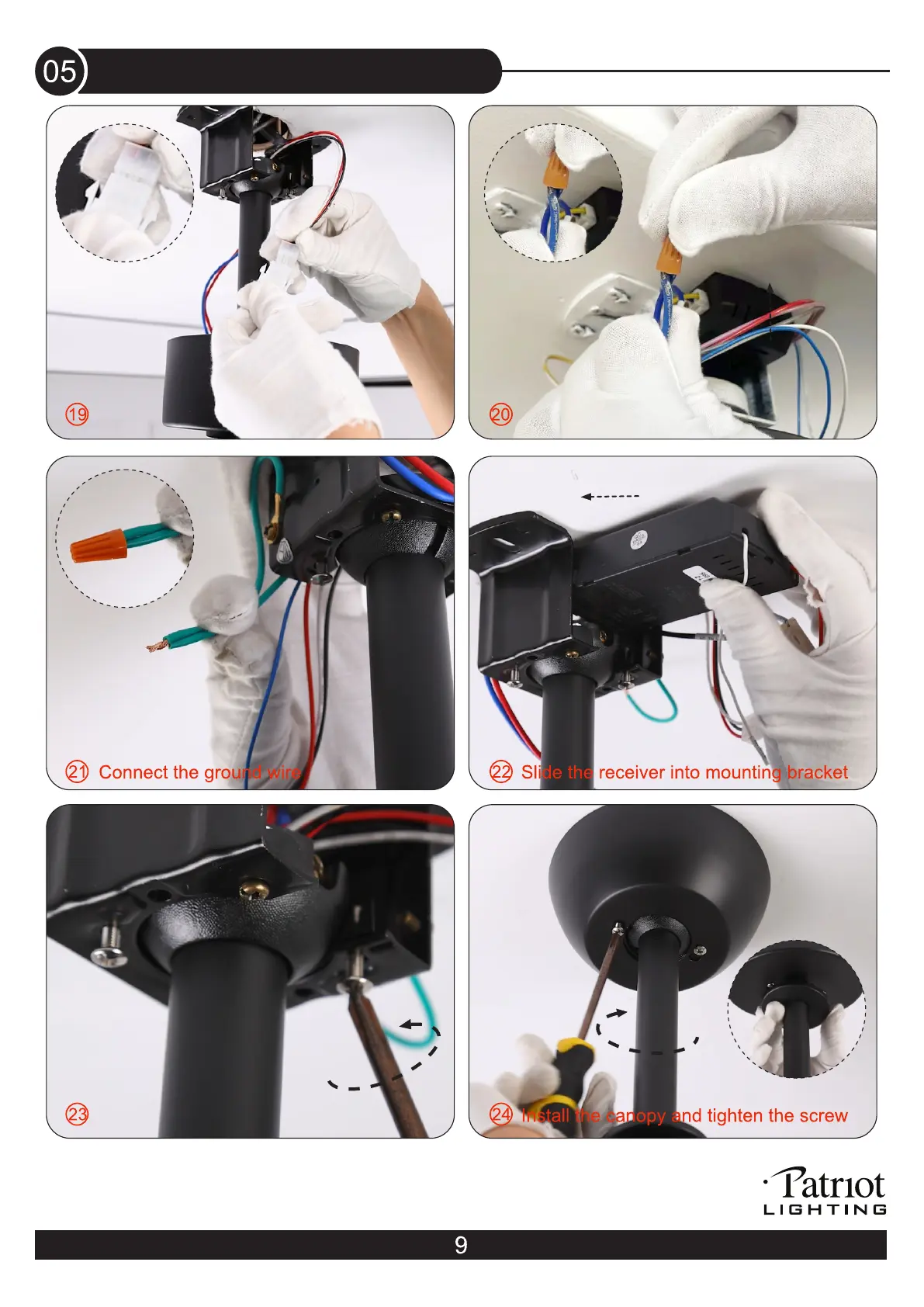 05

⑲

⑳

㉑ Connect the ground wire

㉒ Slide the receiver into mounting bracket

㉓

㉔ Install the canopy and tighten the screw

Patriot LIGHTING

9