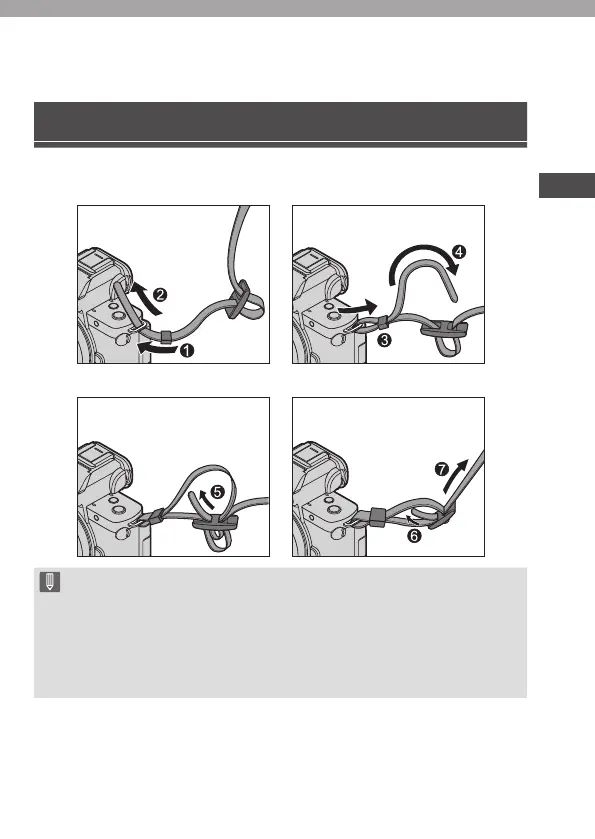 ❷
❶
❹
❸
❺
❼
❻