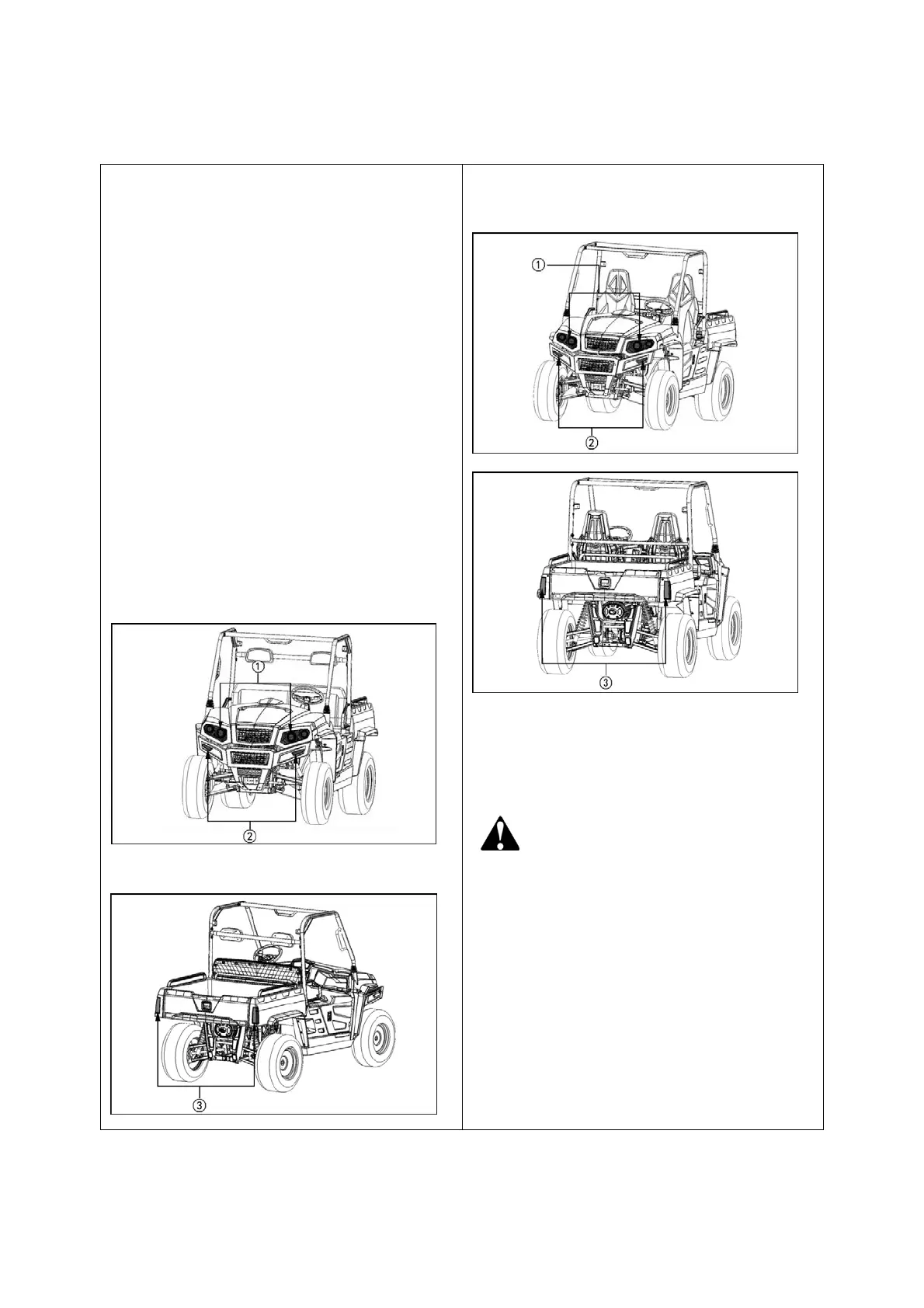 ①

②

③

①

②

③