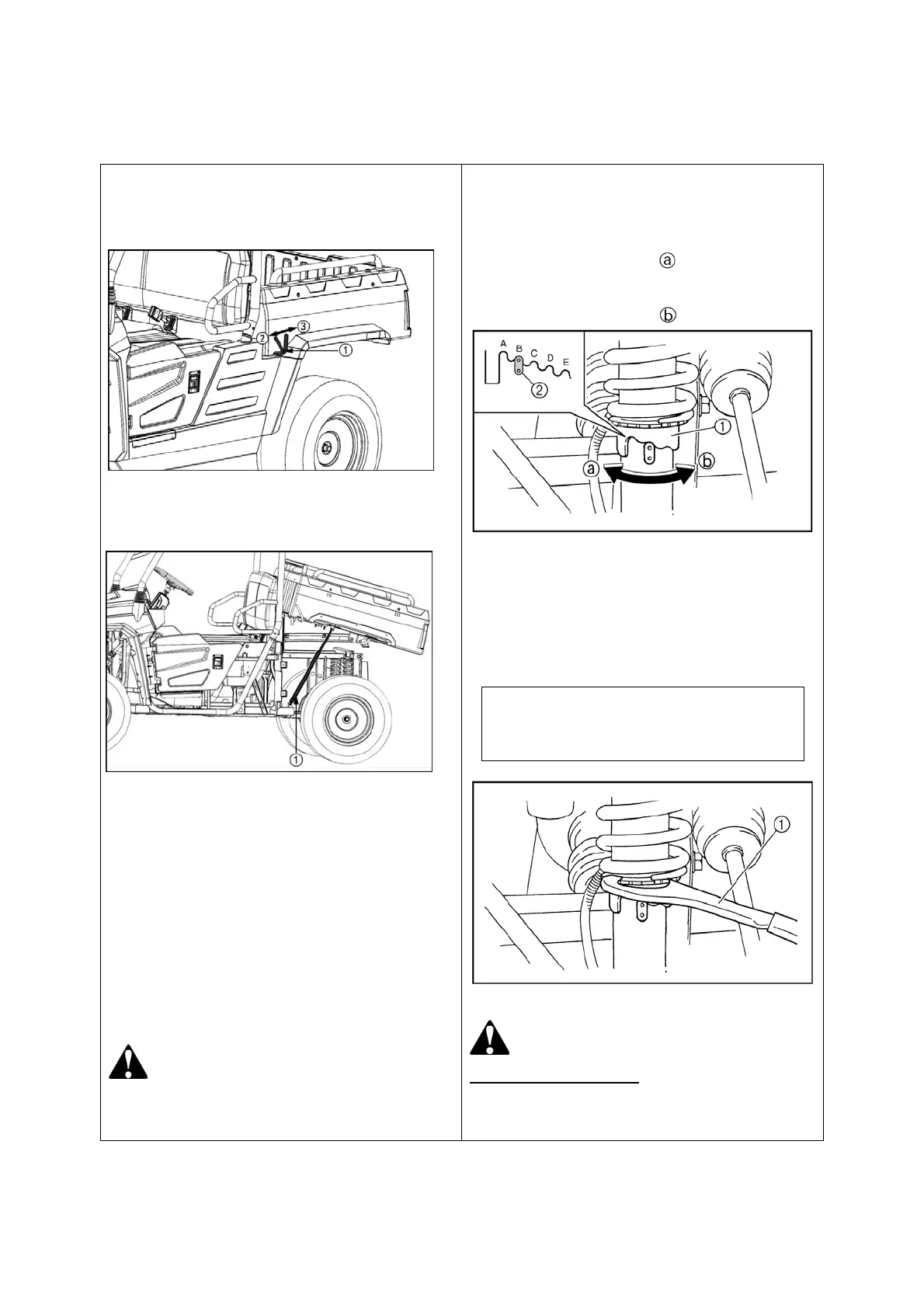 ②
③
①

①

ⓐ

ⓑ

A B C D E
②
①
ⓐ
ⓑ

①