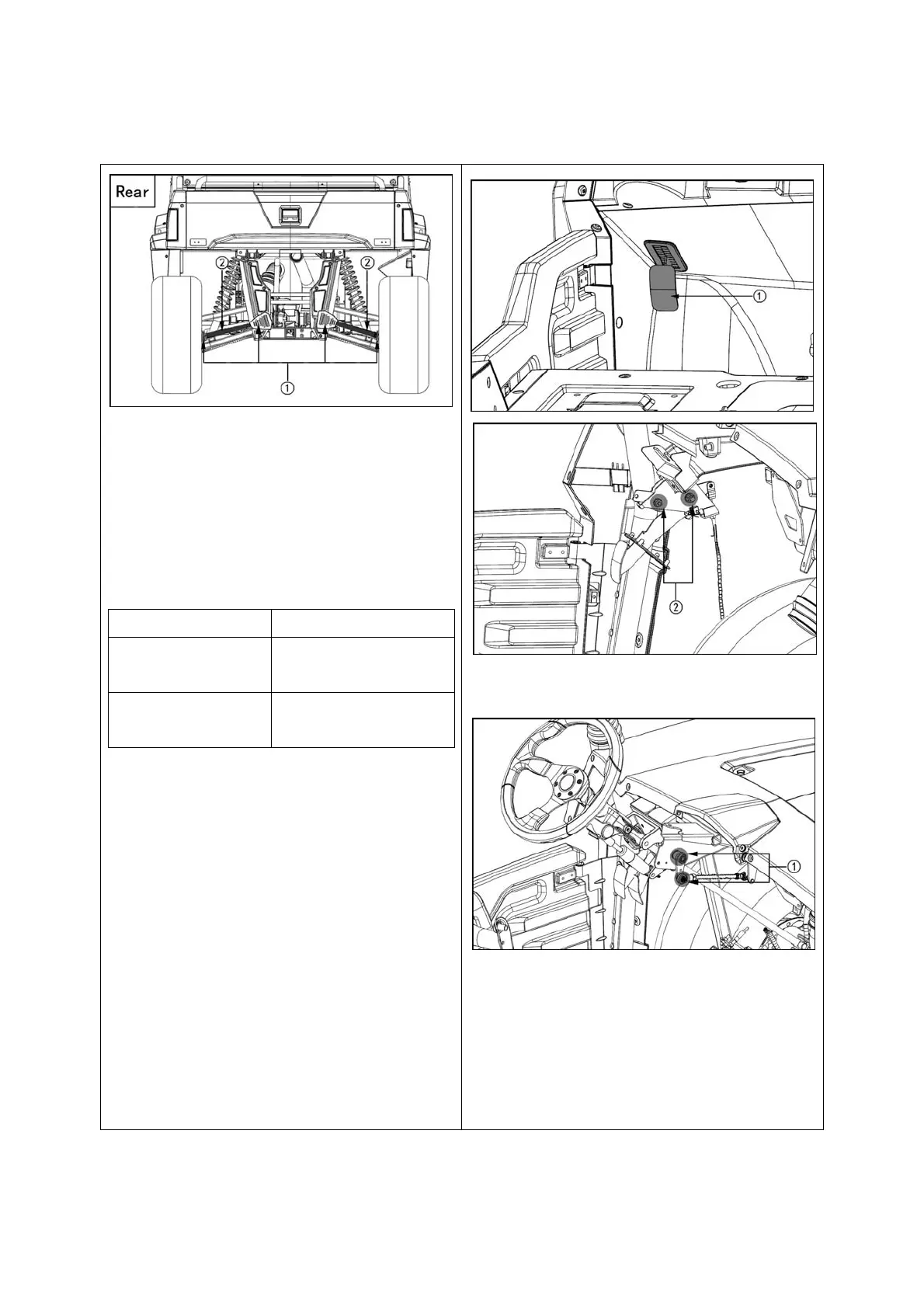 Rear

②

②

①

①

②

①