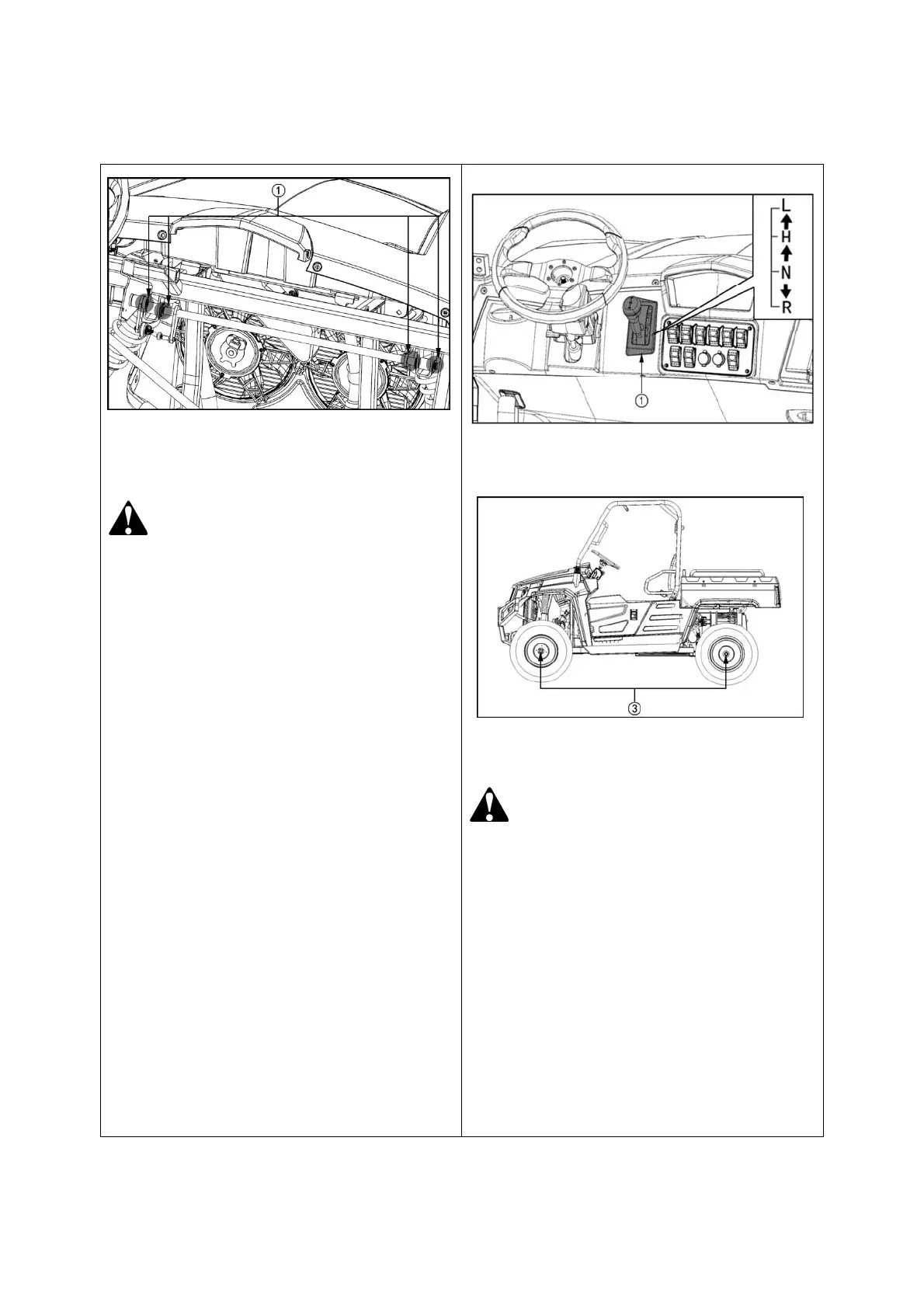 ①

L
H
N
R

①

③