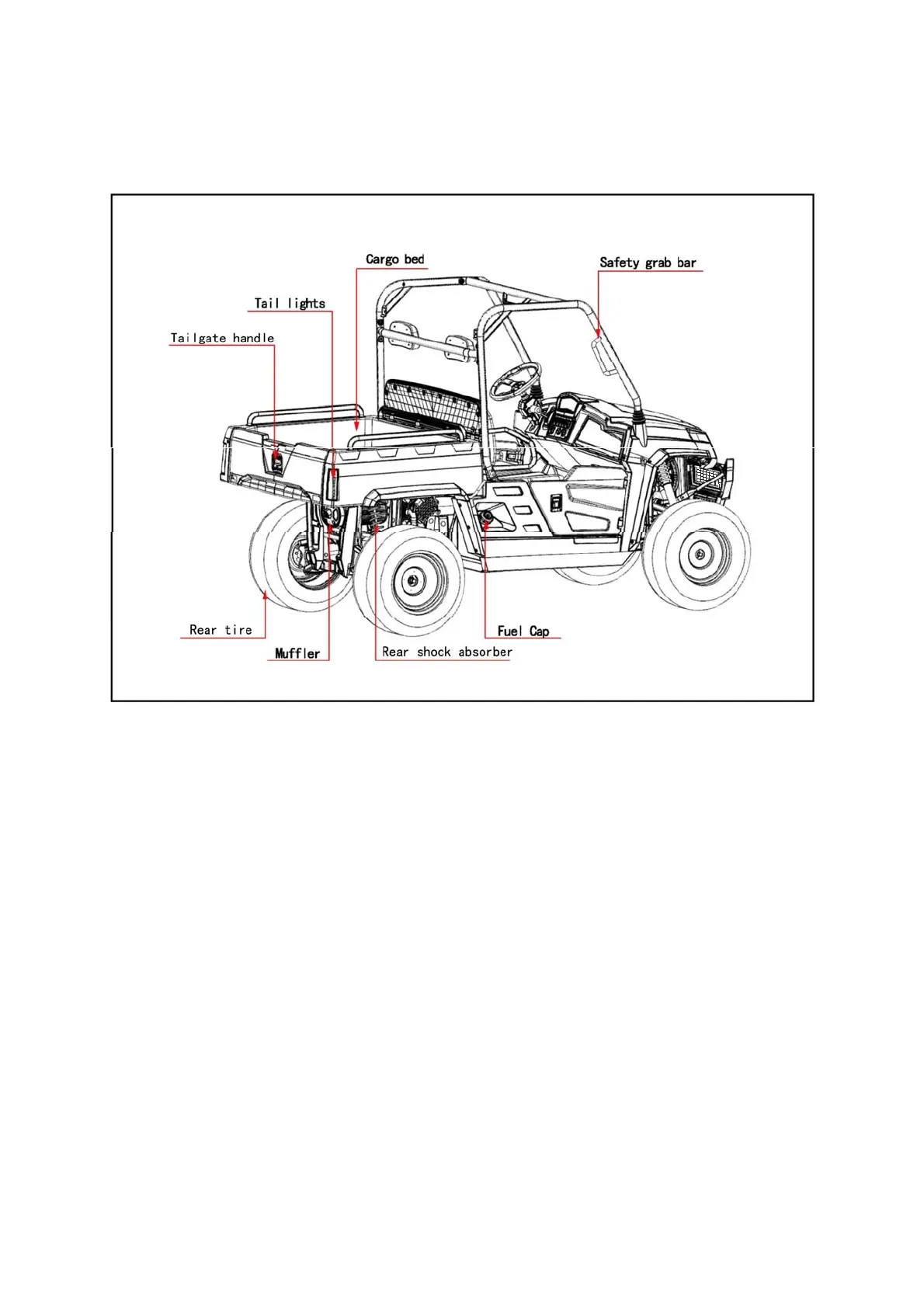 Cargo bed

Safety grab bar

Tail lights

Tailgate handle

Rear tire

Muffler

Rear shock absorber

Fuel Cap