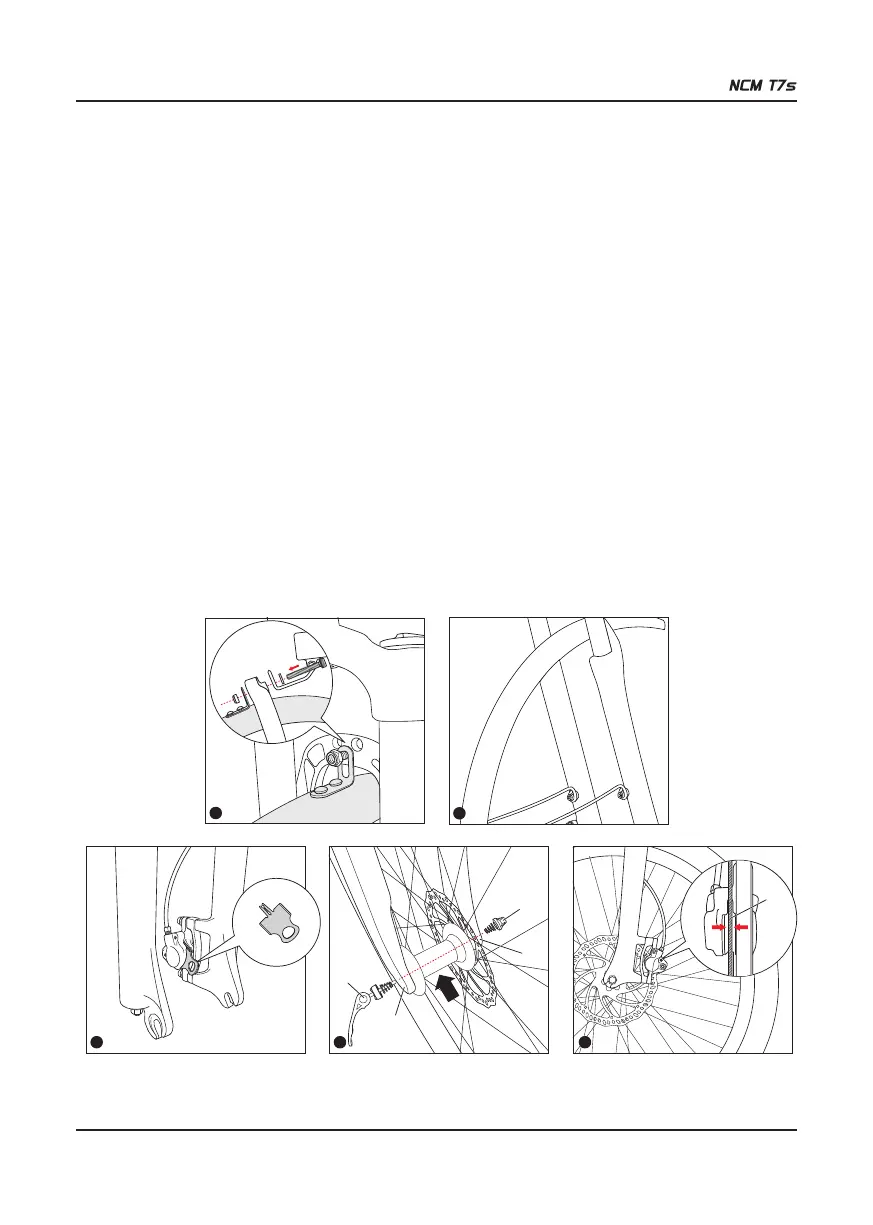 NCM T7s