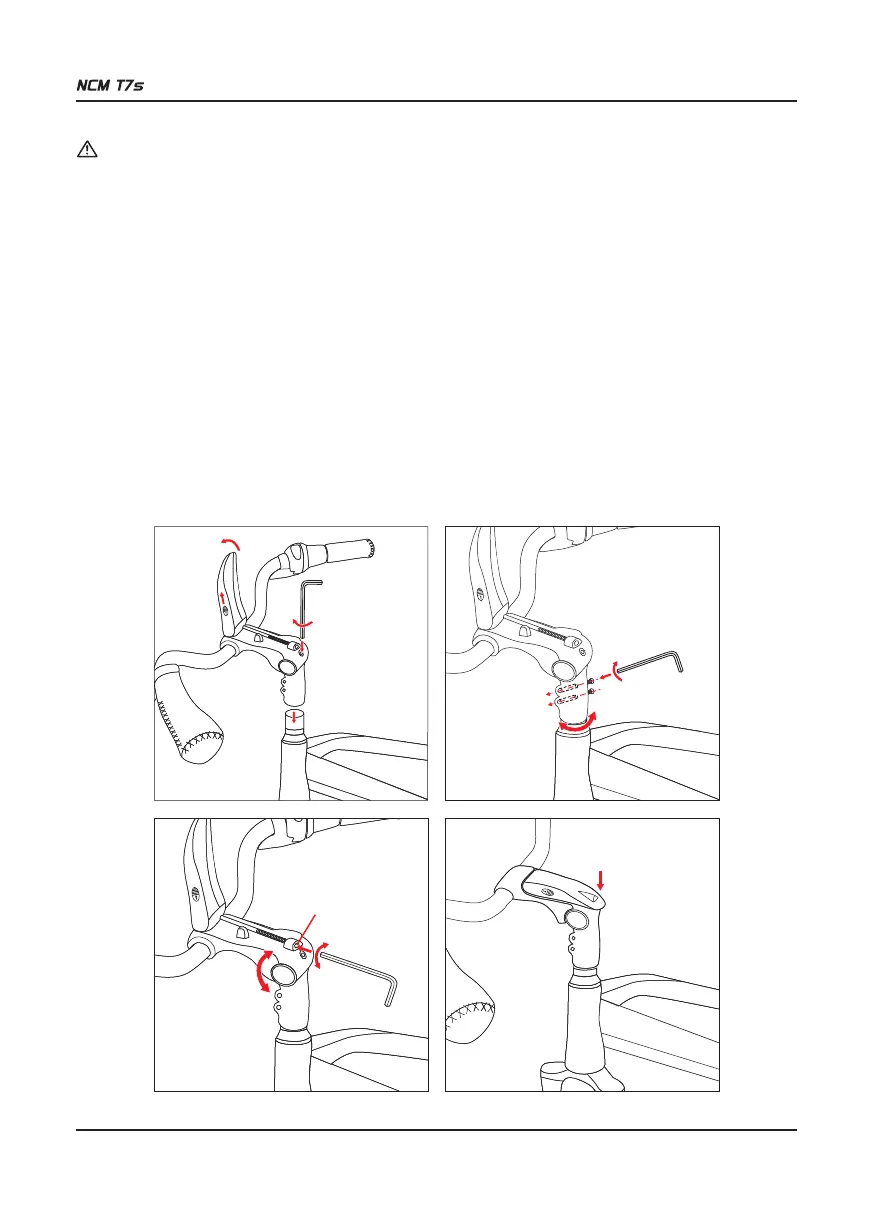 NCM T7s