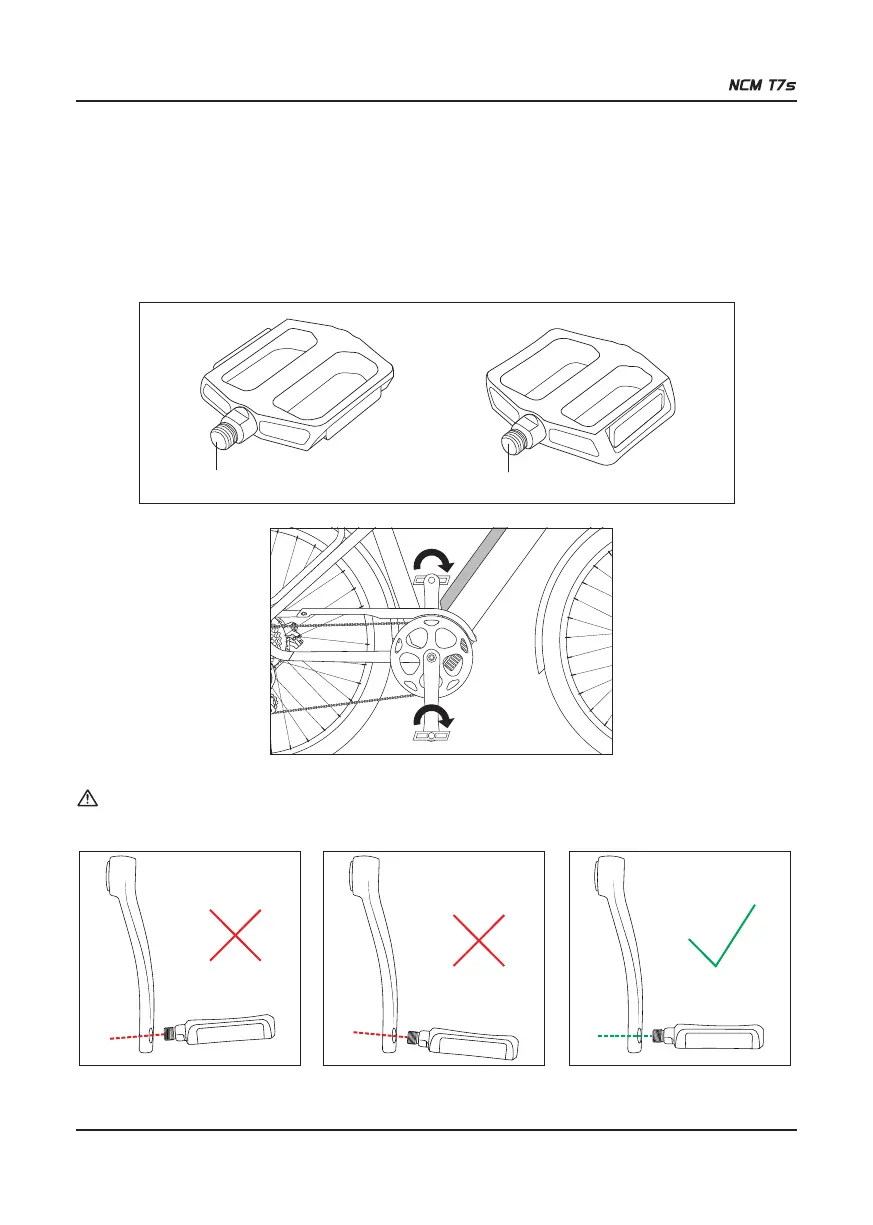 NCM T7s