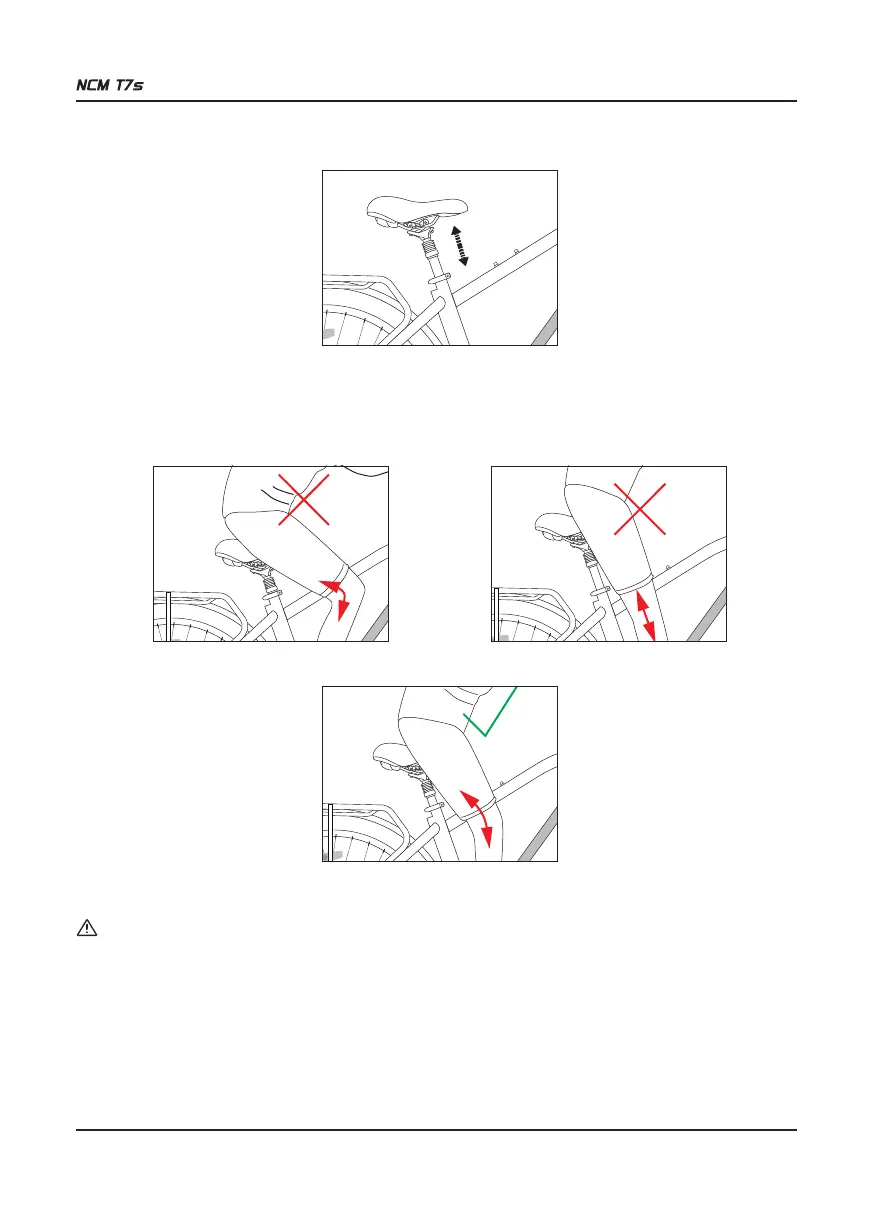 NCM T7s