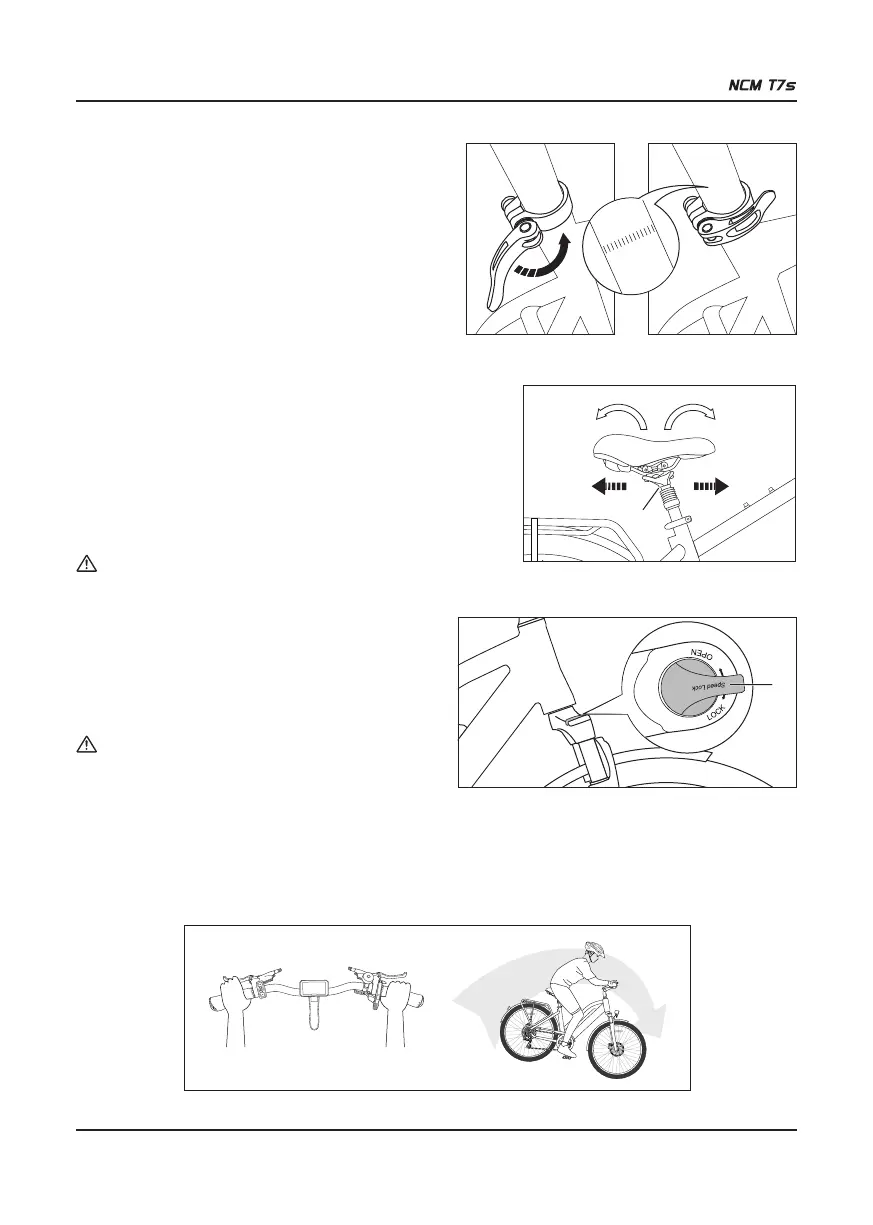 NCM T7s

OPEN

Speed Lock

LOCK