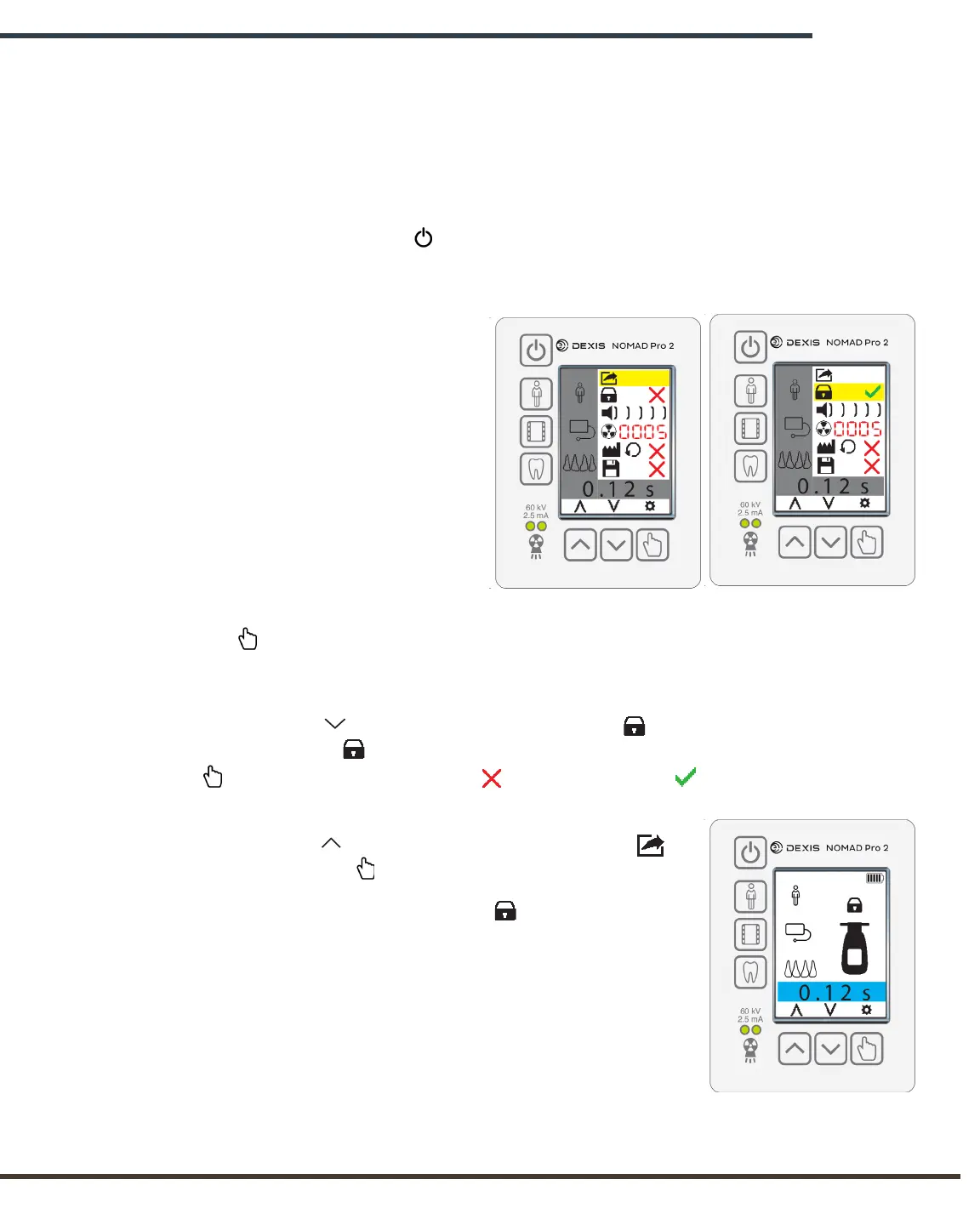 DEXIS NOMAD Pro 2

0005

0.12 s

60 kV
2.5 mA

DEXIS NOMAD Pro 2

0005

0.12 s

60 kV
2.5 mA

DEXIS NOMAD Pro 2

0.12 s

60 kV
2.5 mA