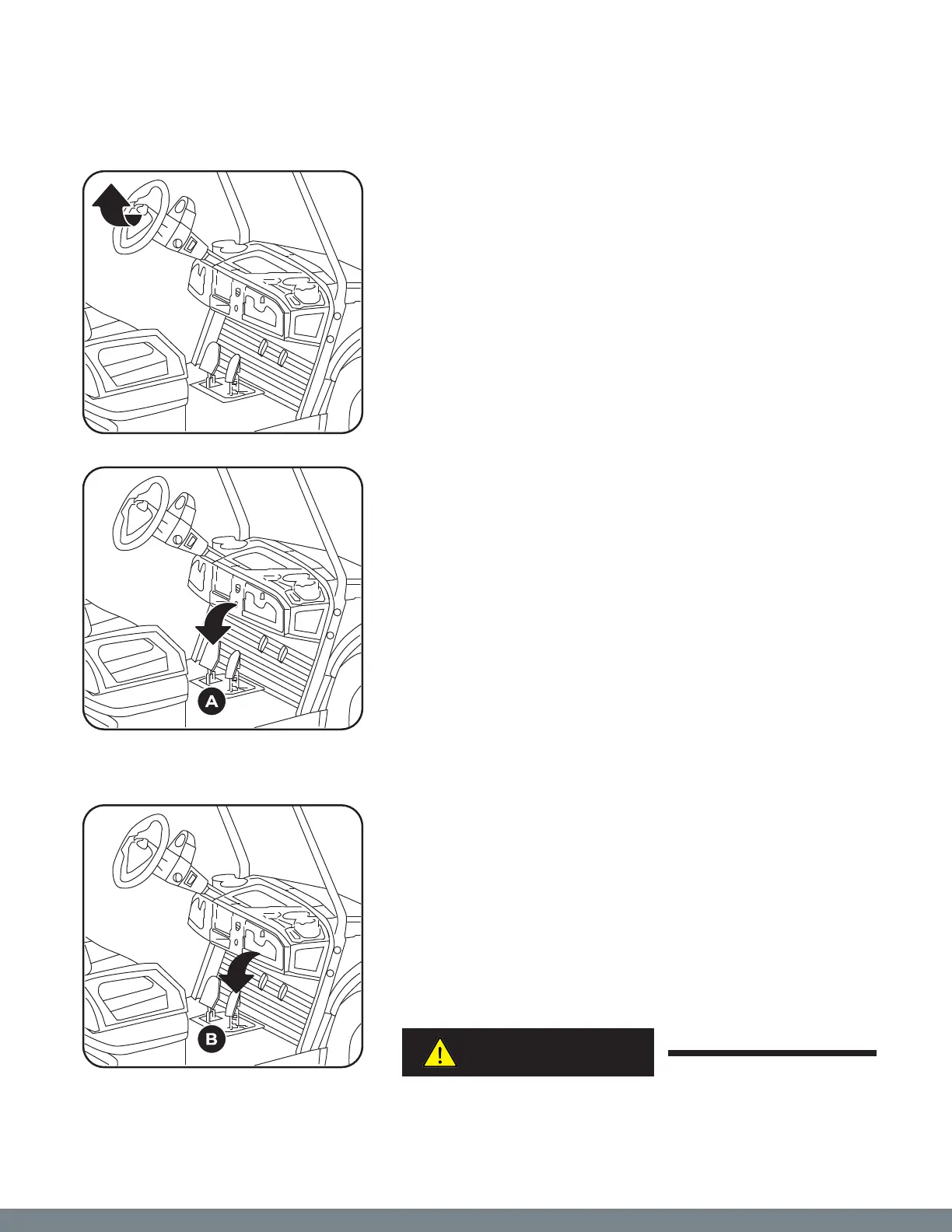 A

B