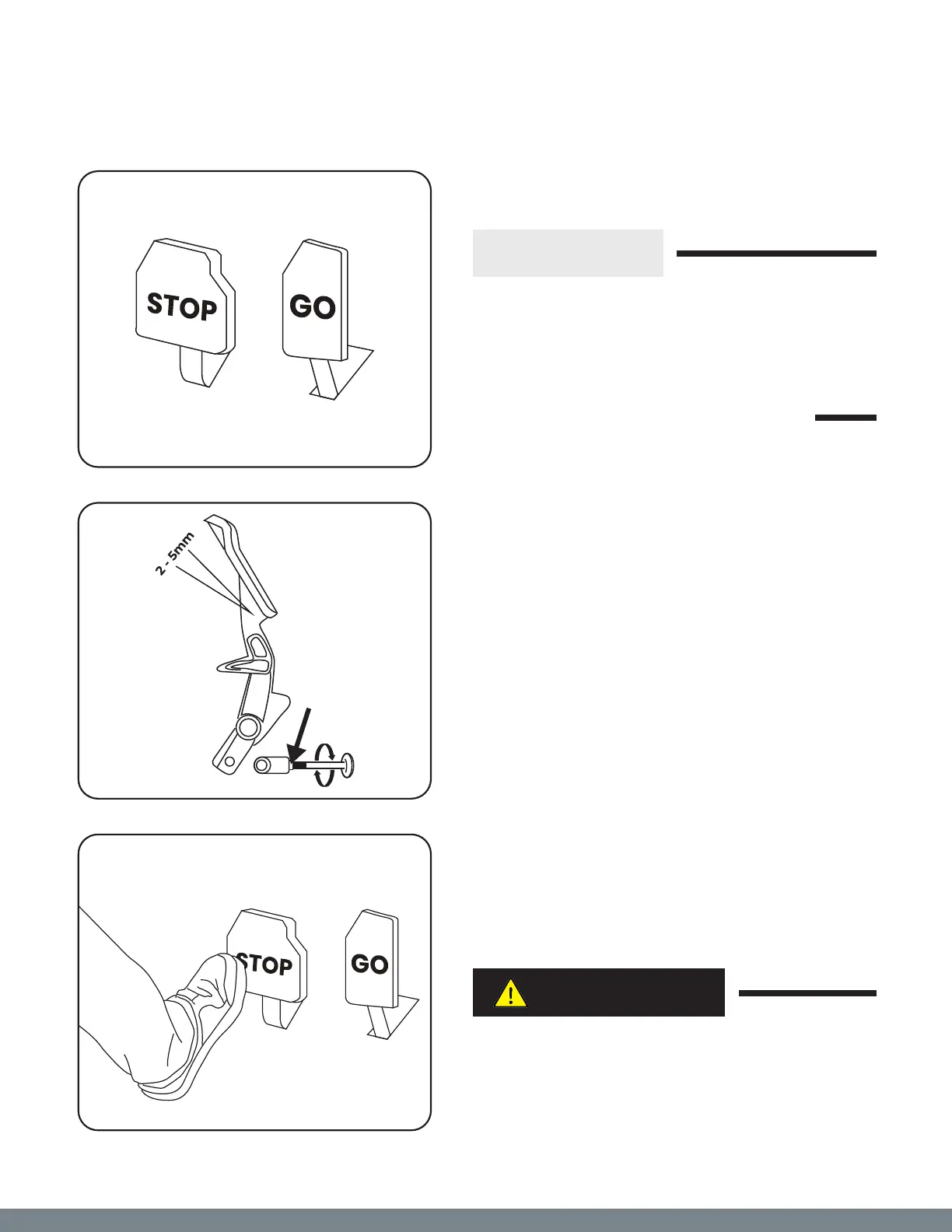 STOP

GO

2 - 5mm

STOP

GO