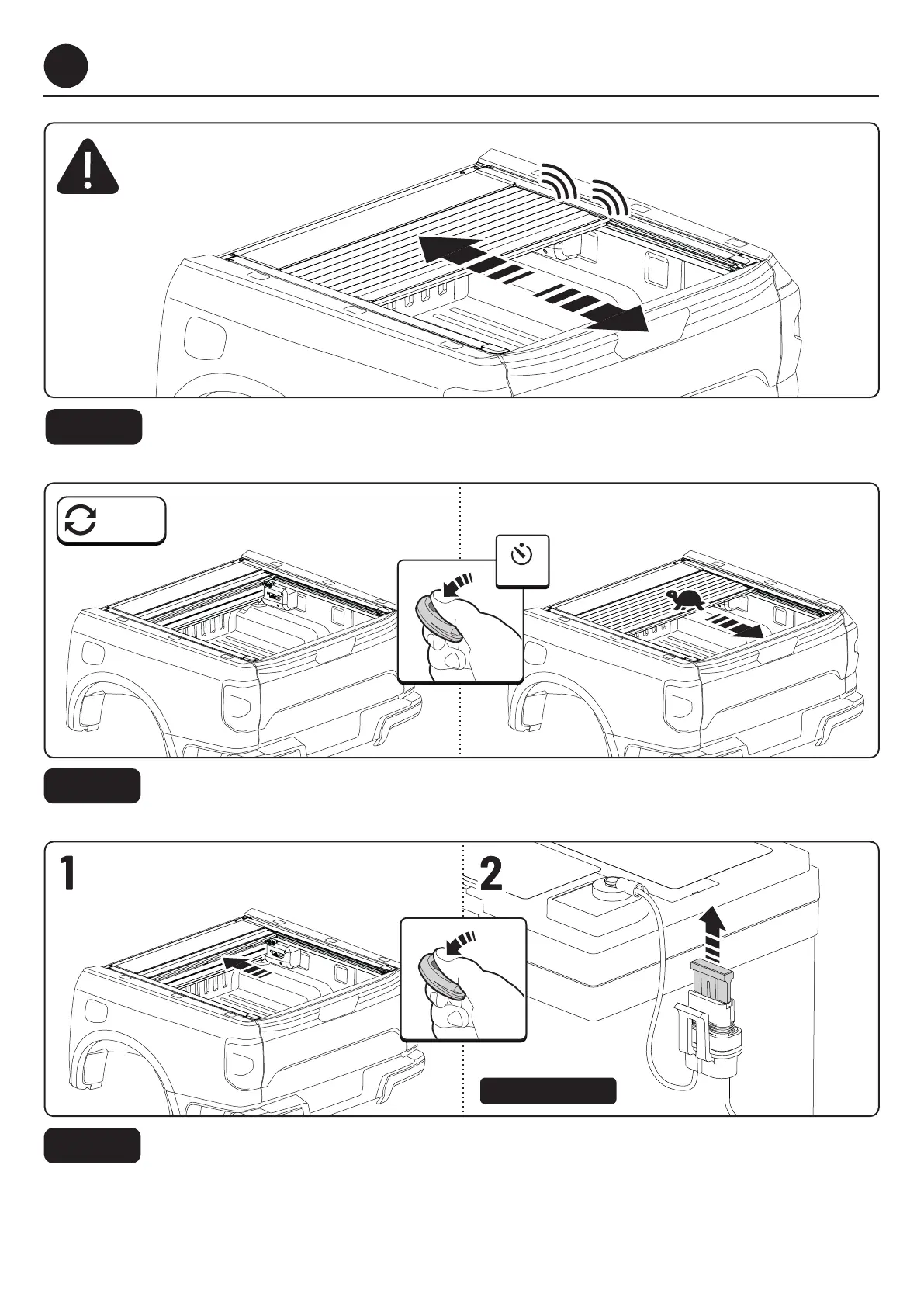 1

2