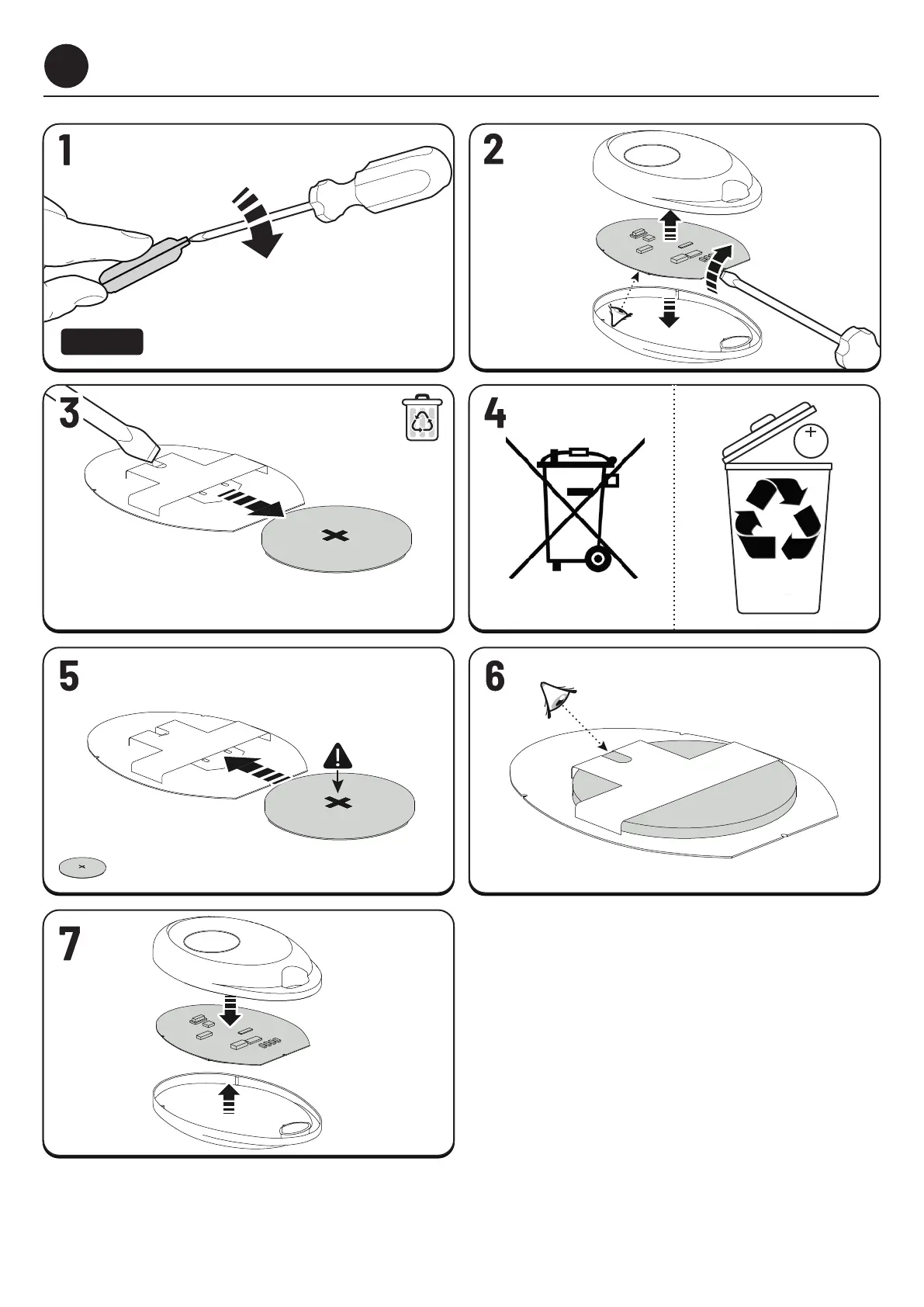 1

2

3

4

5

6

7