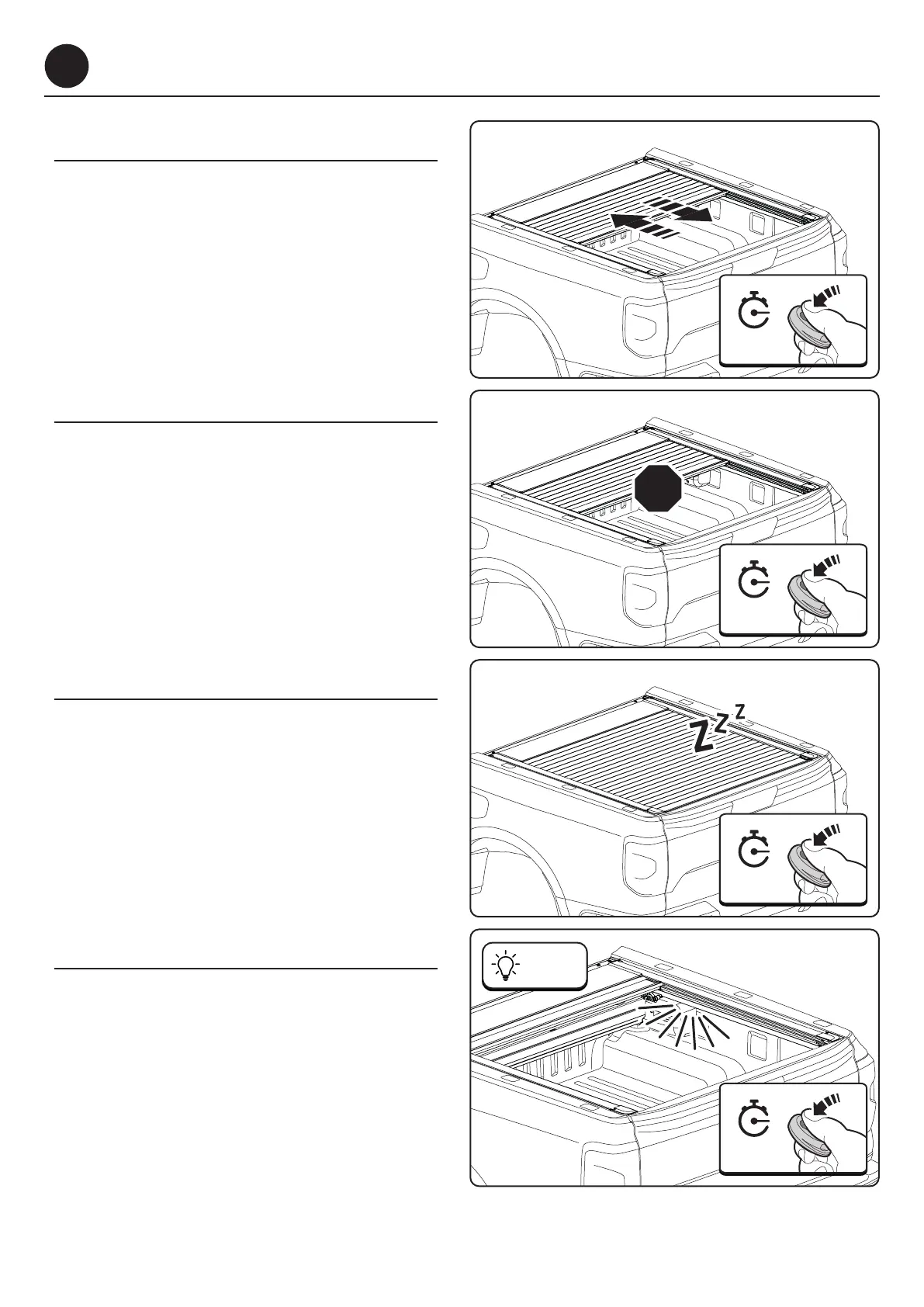 Z
Z
Z