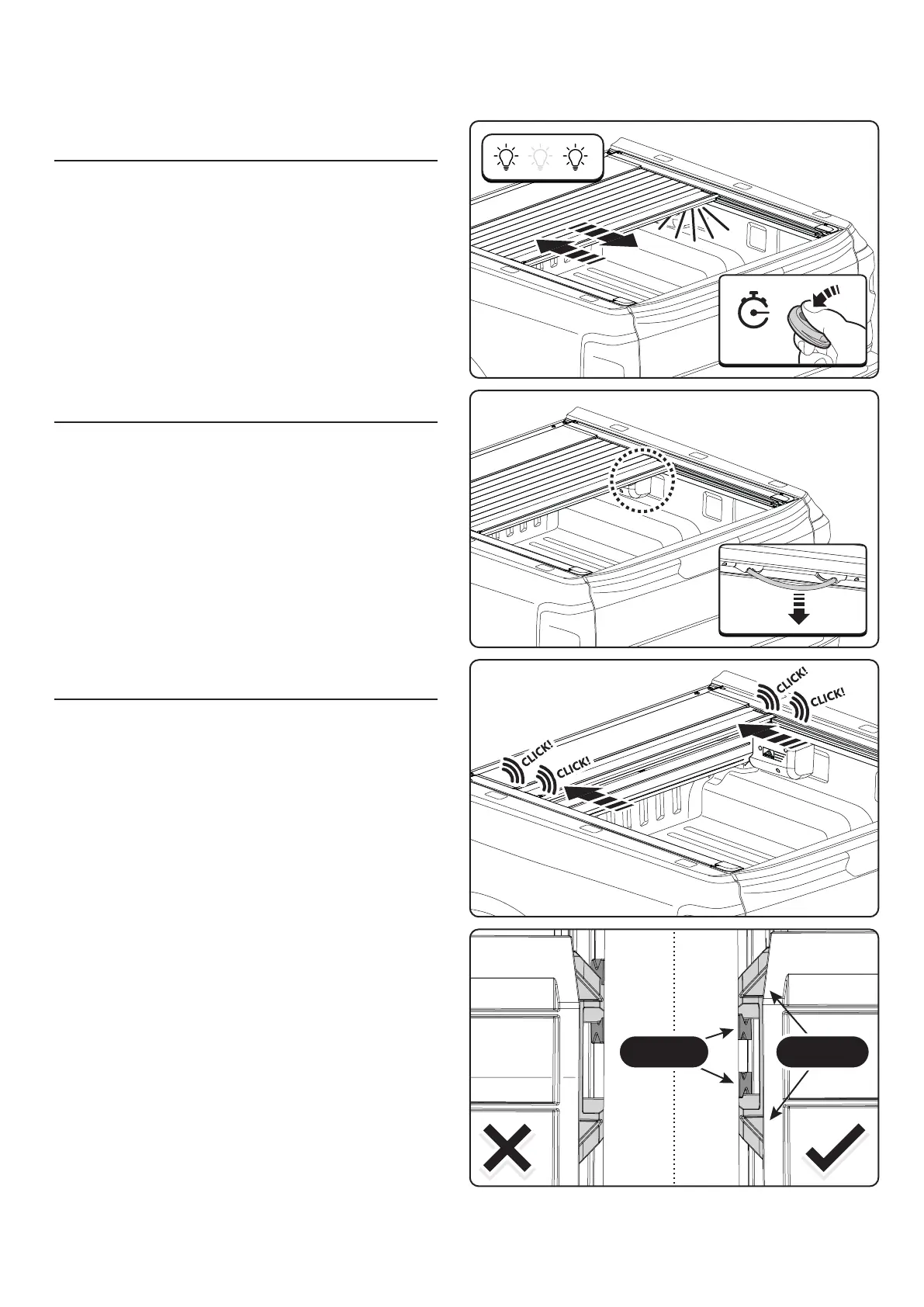 CLICK!
CLICK!
CLICK!
CLICK!