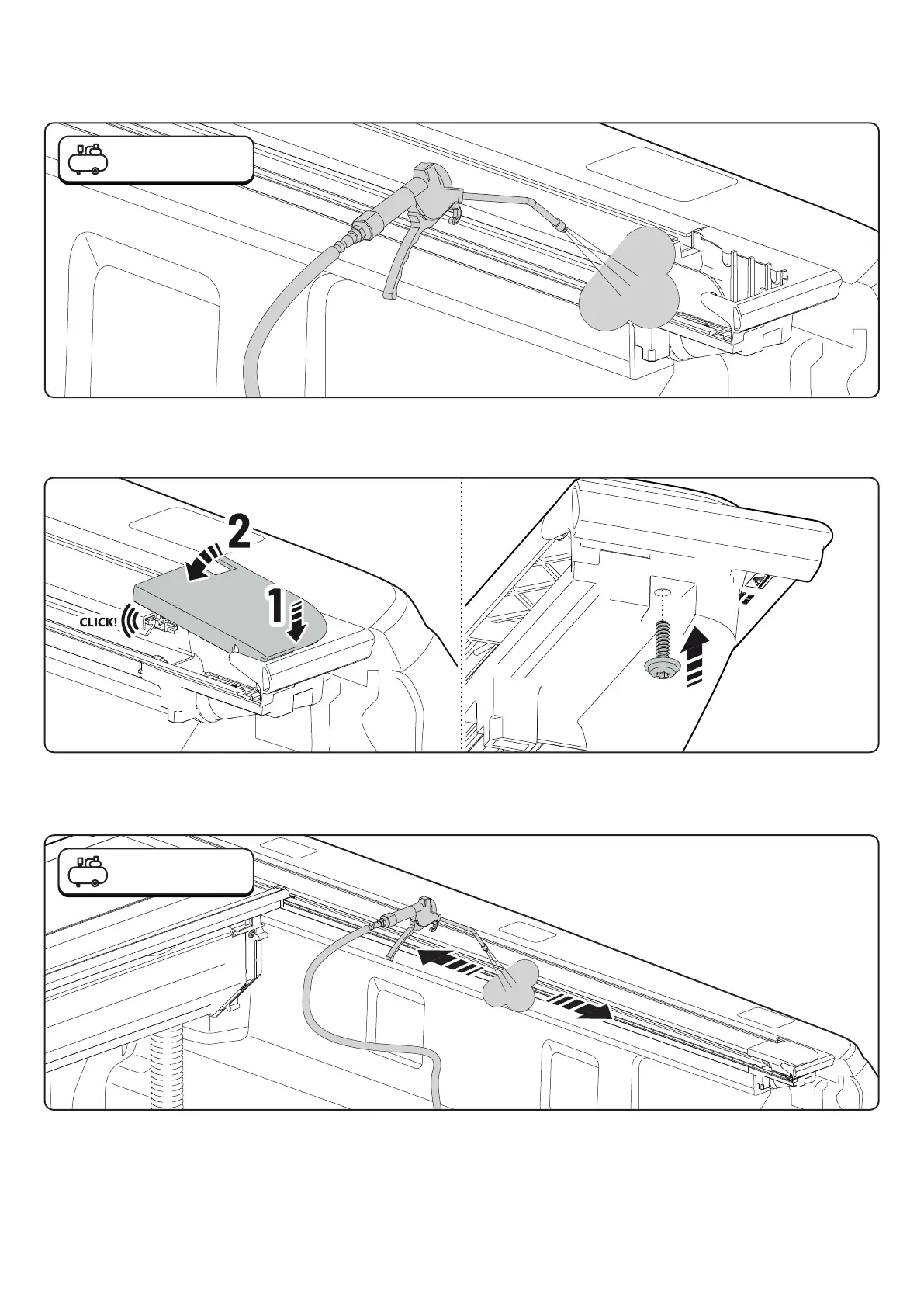 2

1

CLICK!