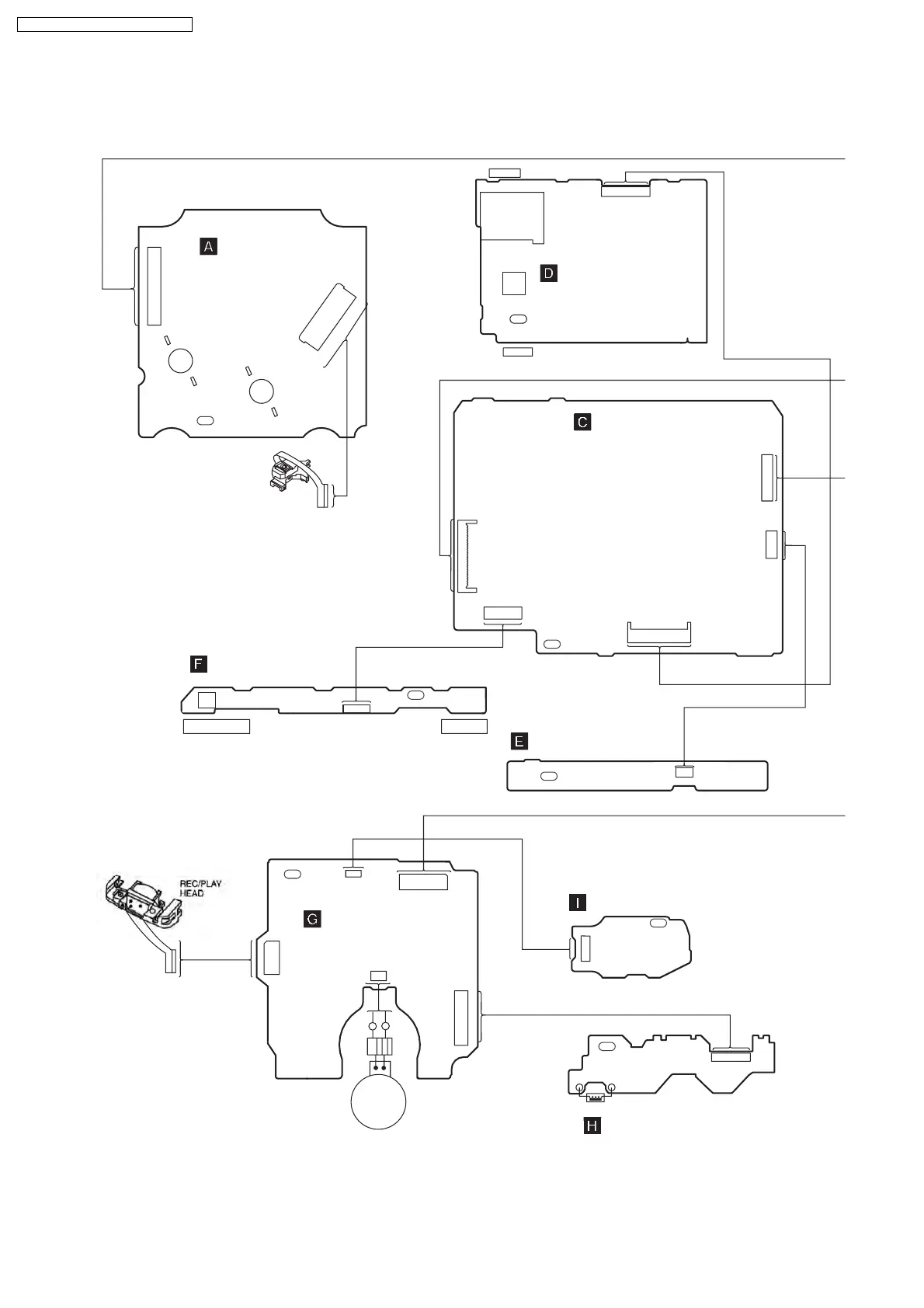 A

D

C

F

E

REC/PLAY HEAD

G

I

H