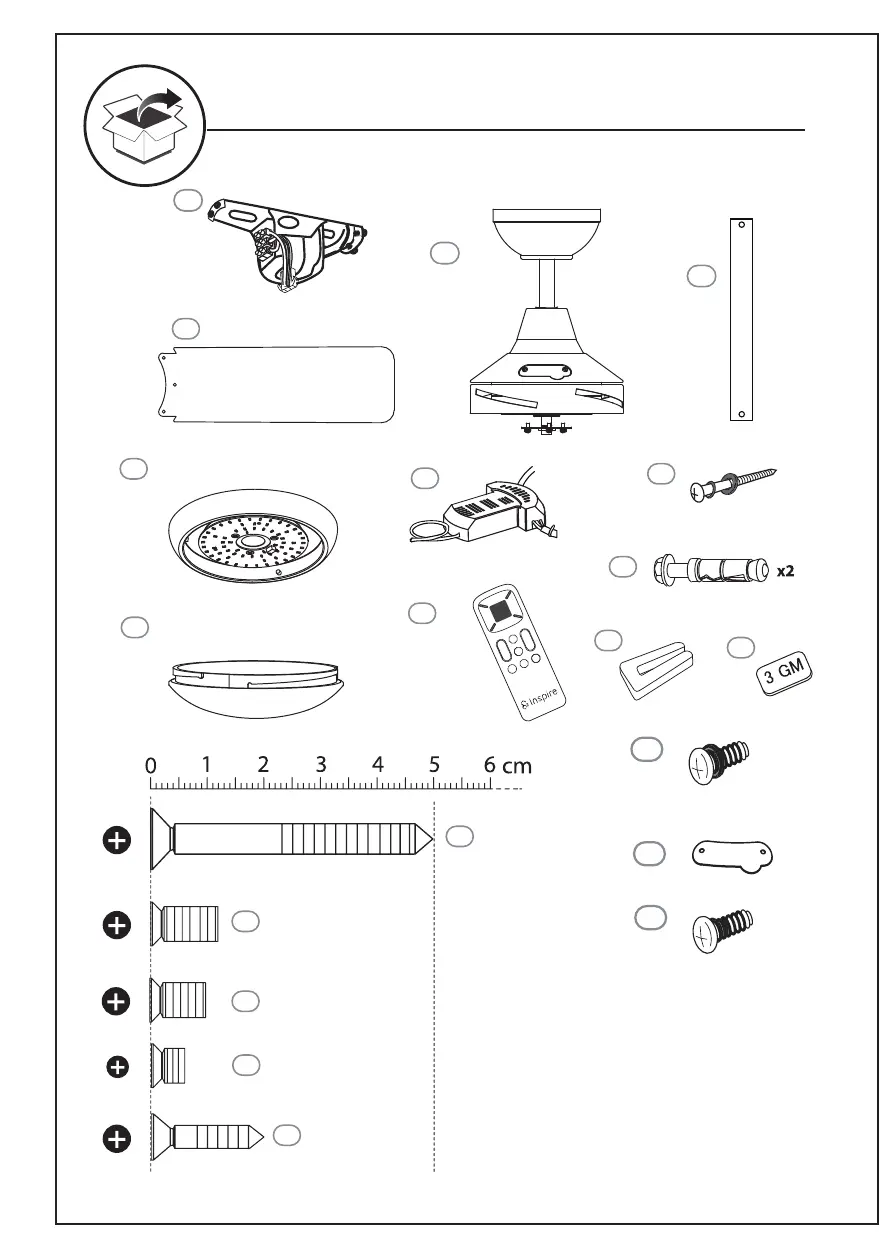 x2

Inspire

3 GM

0 1 2 3 4 5 6 cm